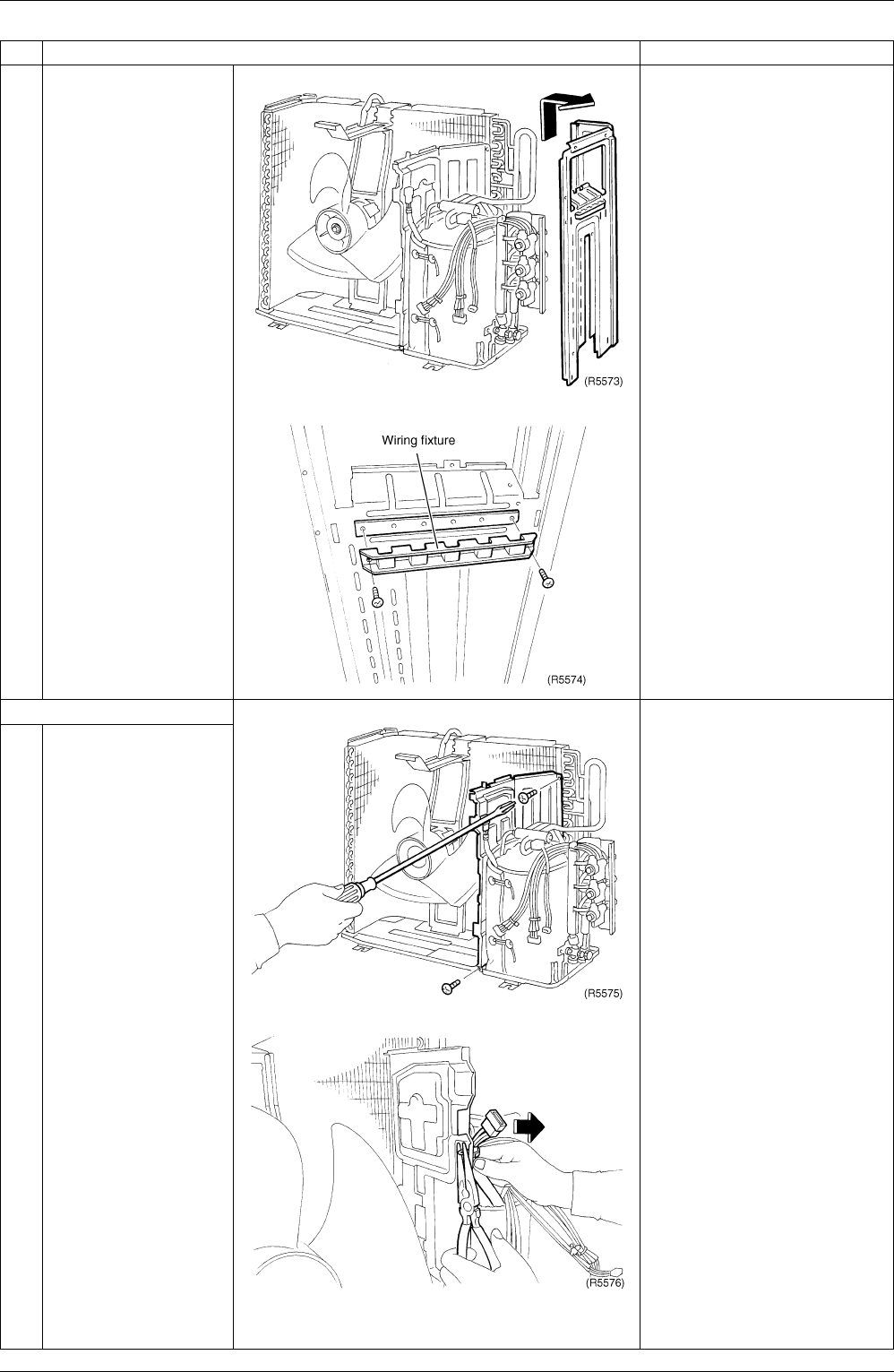 (R5573)

Wiring fixture

(R5574)

(R5575)

(R5576)