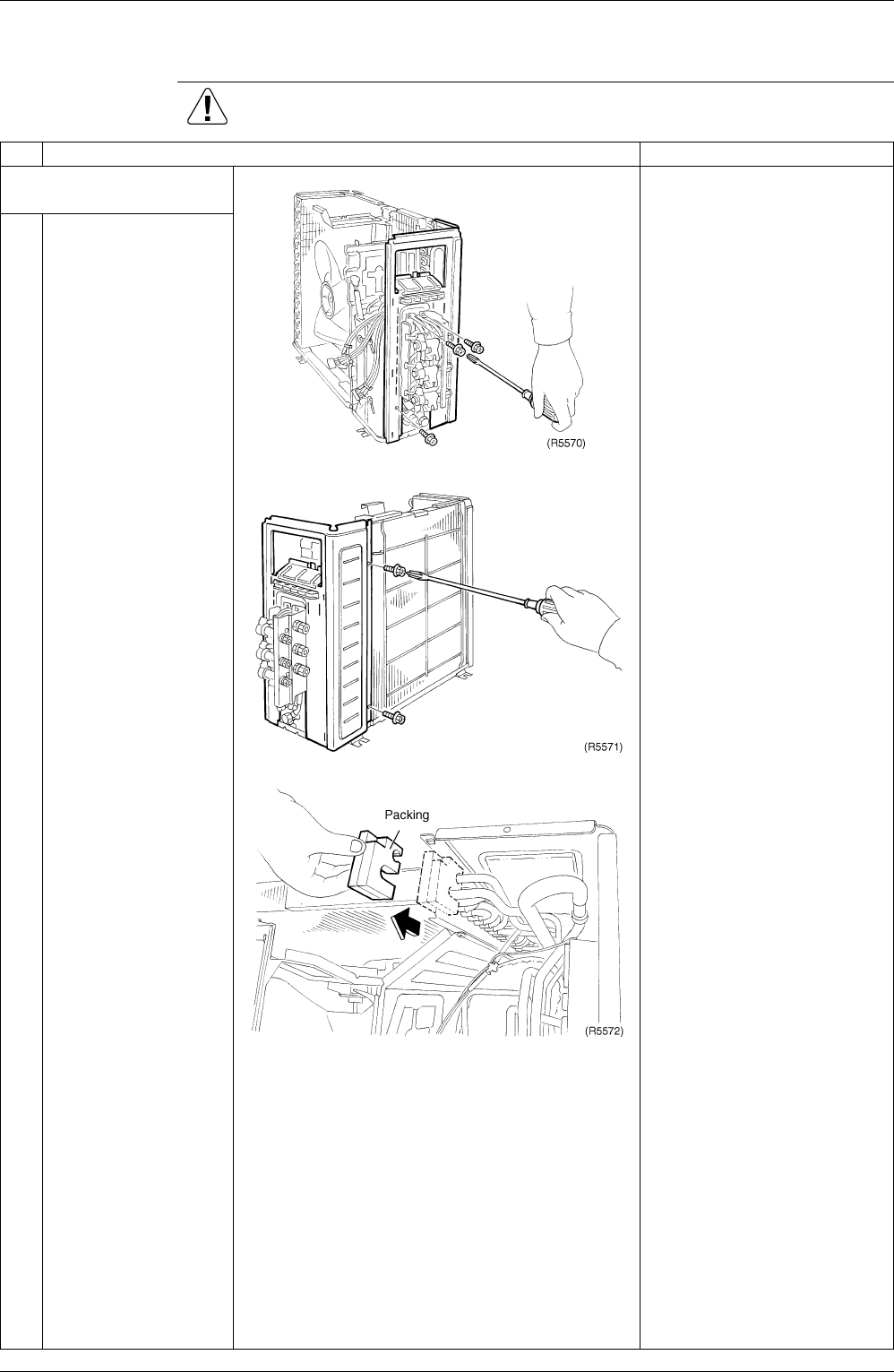 (R5570)

(R5571)

Packing

(R5572)