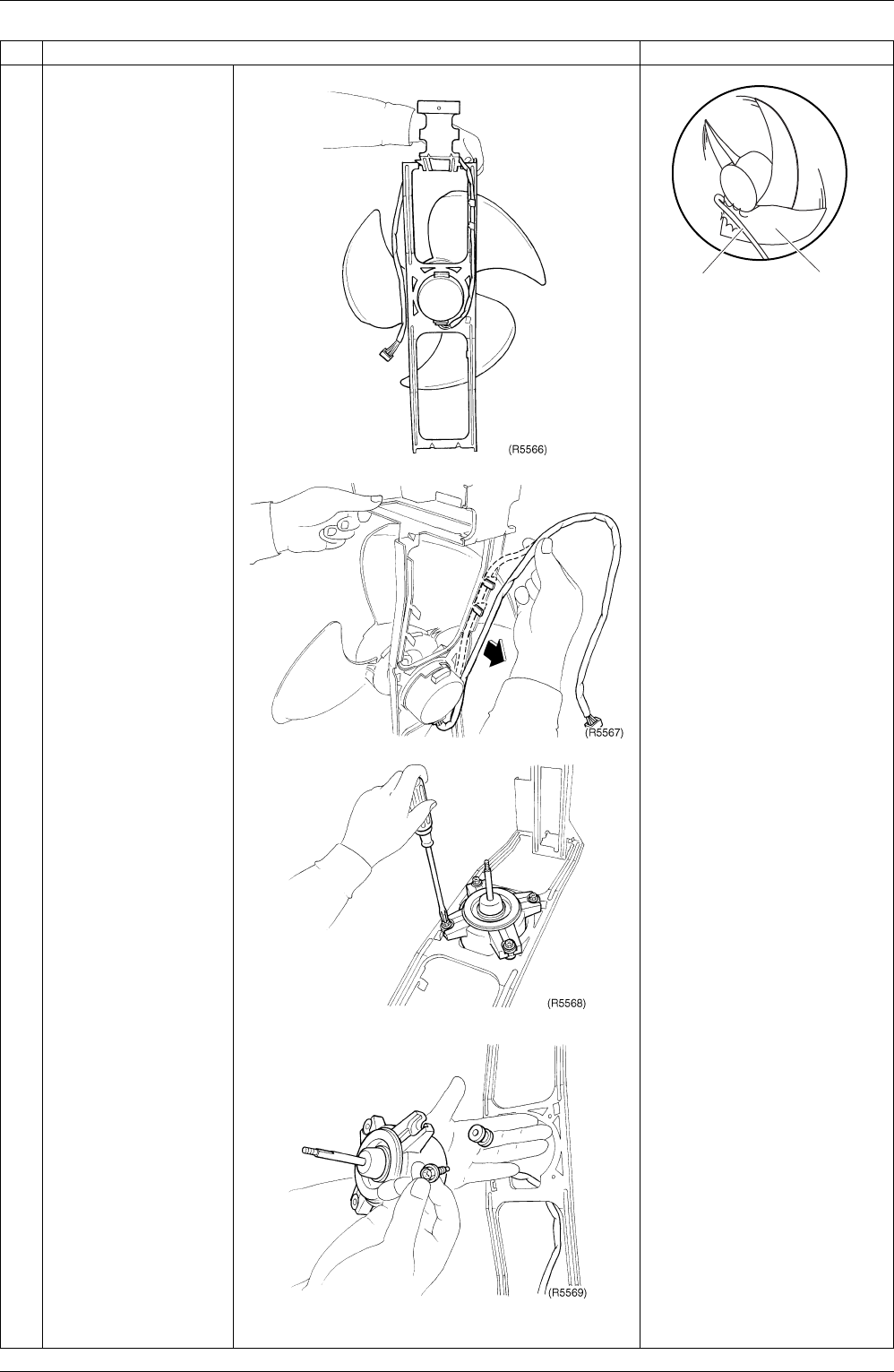 (R5566)

(R5567)

(R5568)

(R5569)