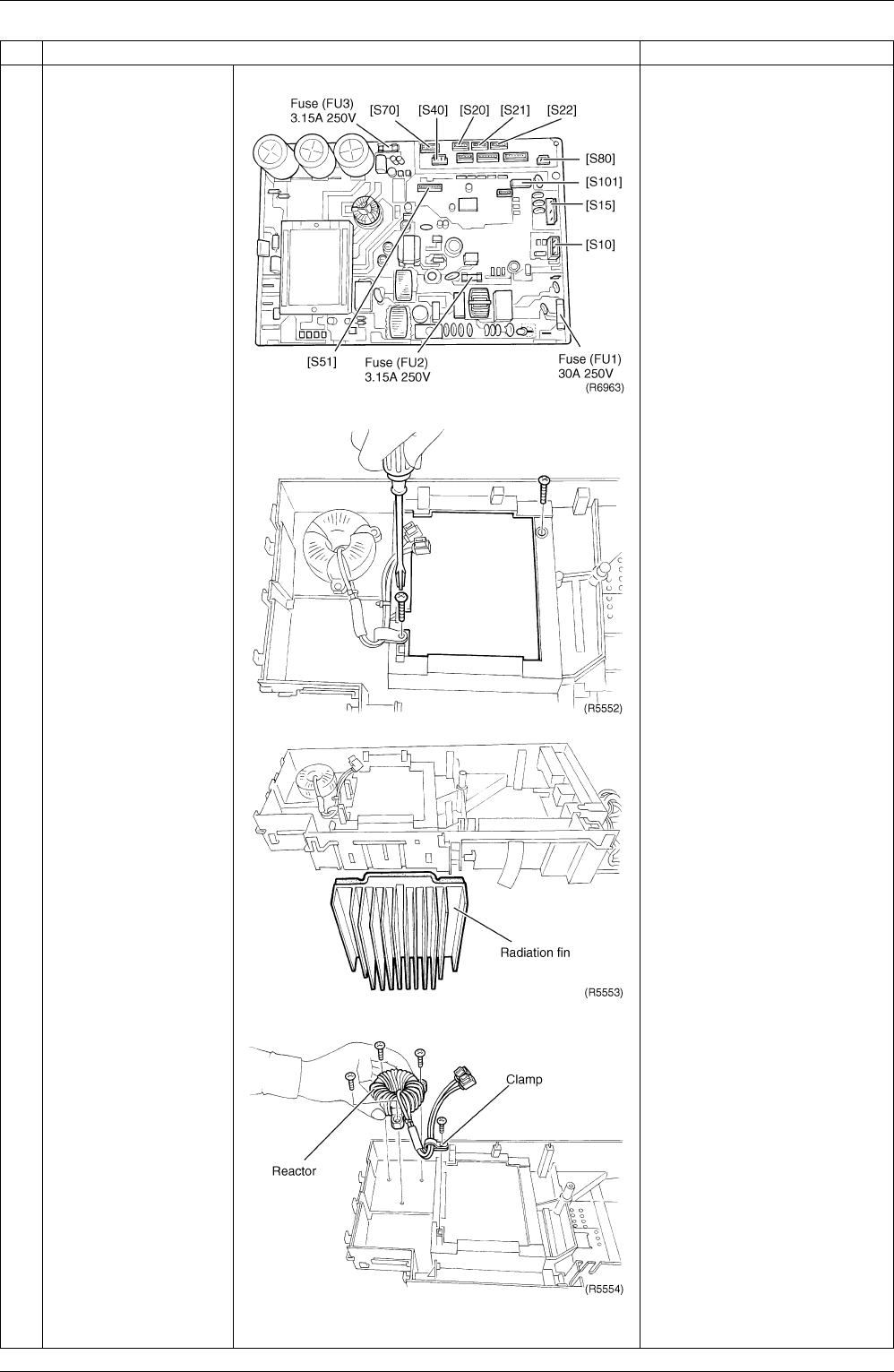 Fuse (FU3)
3.15A 250V

[S70] [S40] [S20] [S21] [S22]

[S80]

[S101]

[S15]

[S10]

[S51]

Fuse (FU2)
3.15A 250V

Fuse (FU1)
30A 250V

(R6963)

(R5552)

Radiation fin

(R5553)

Clamp

Reactor

(R5554)