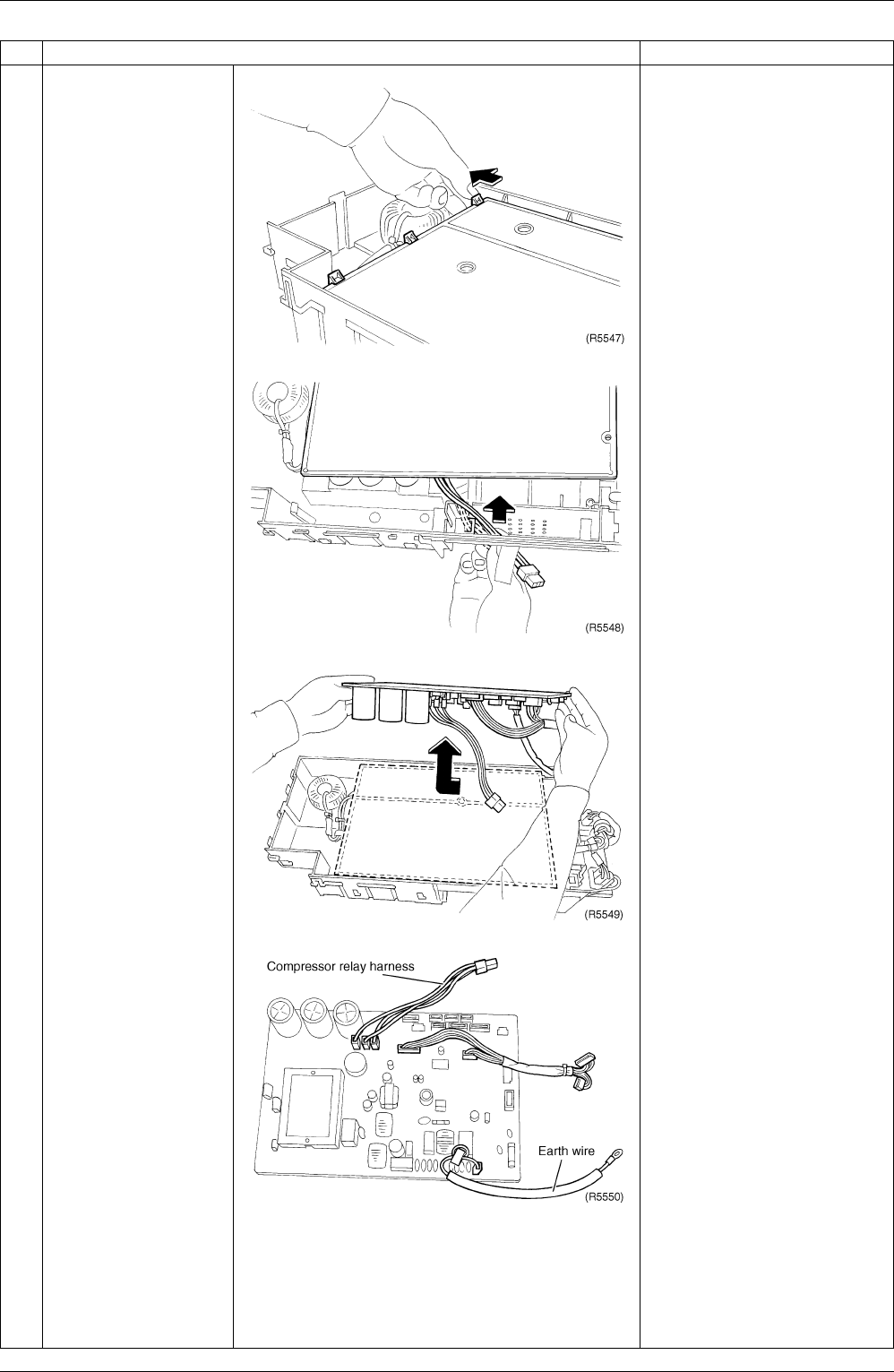 (R5547)

(R5548)

(R5549)

Compressor relay harness

Earth wire

(R5550)