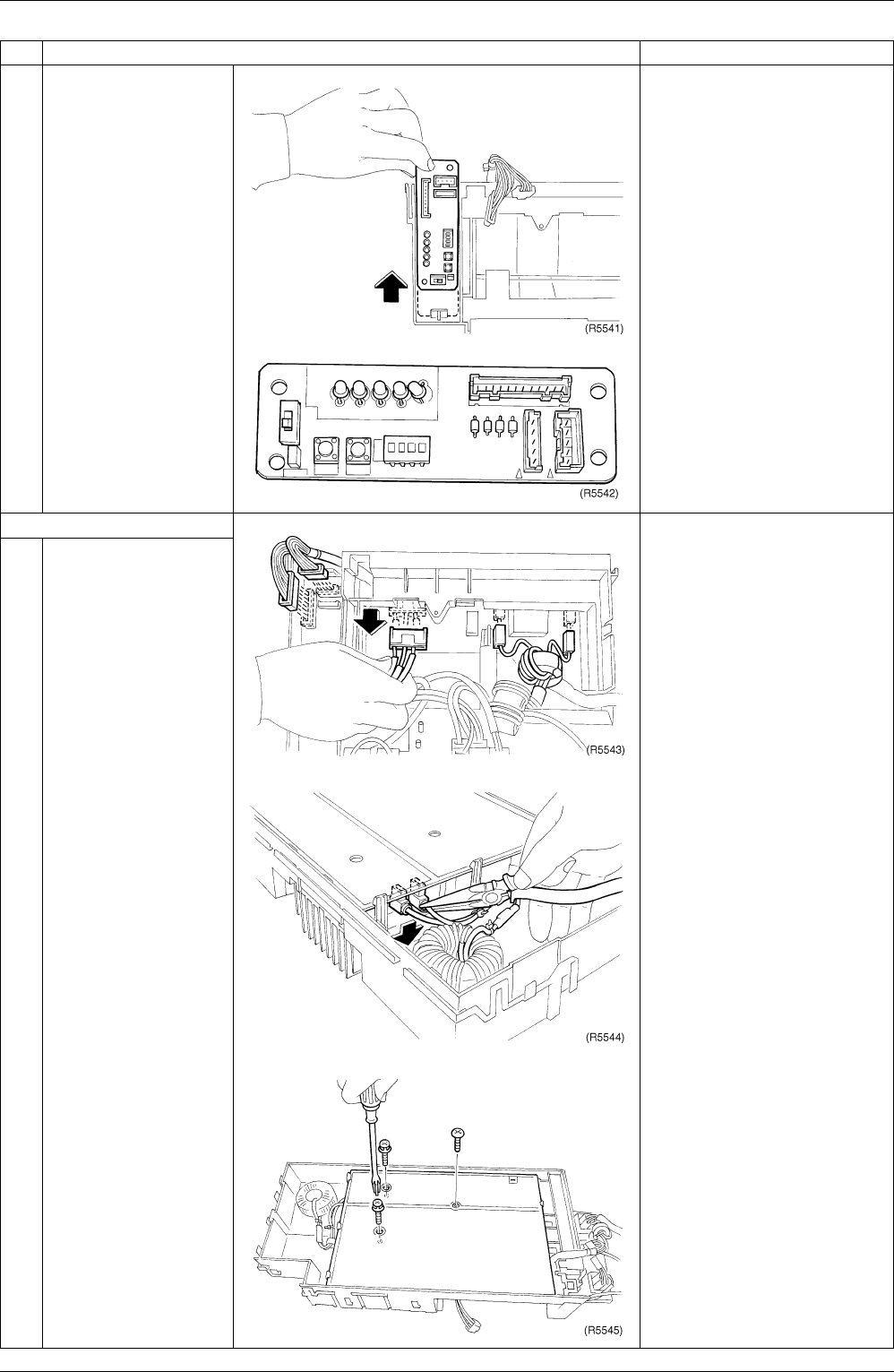 (R5541)

(R5542)

(R5543)

(R5544)

(R5545)