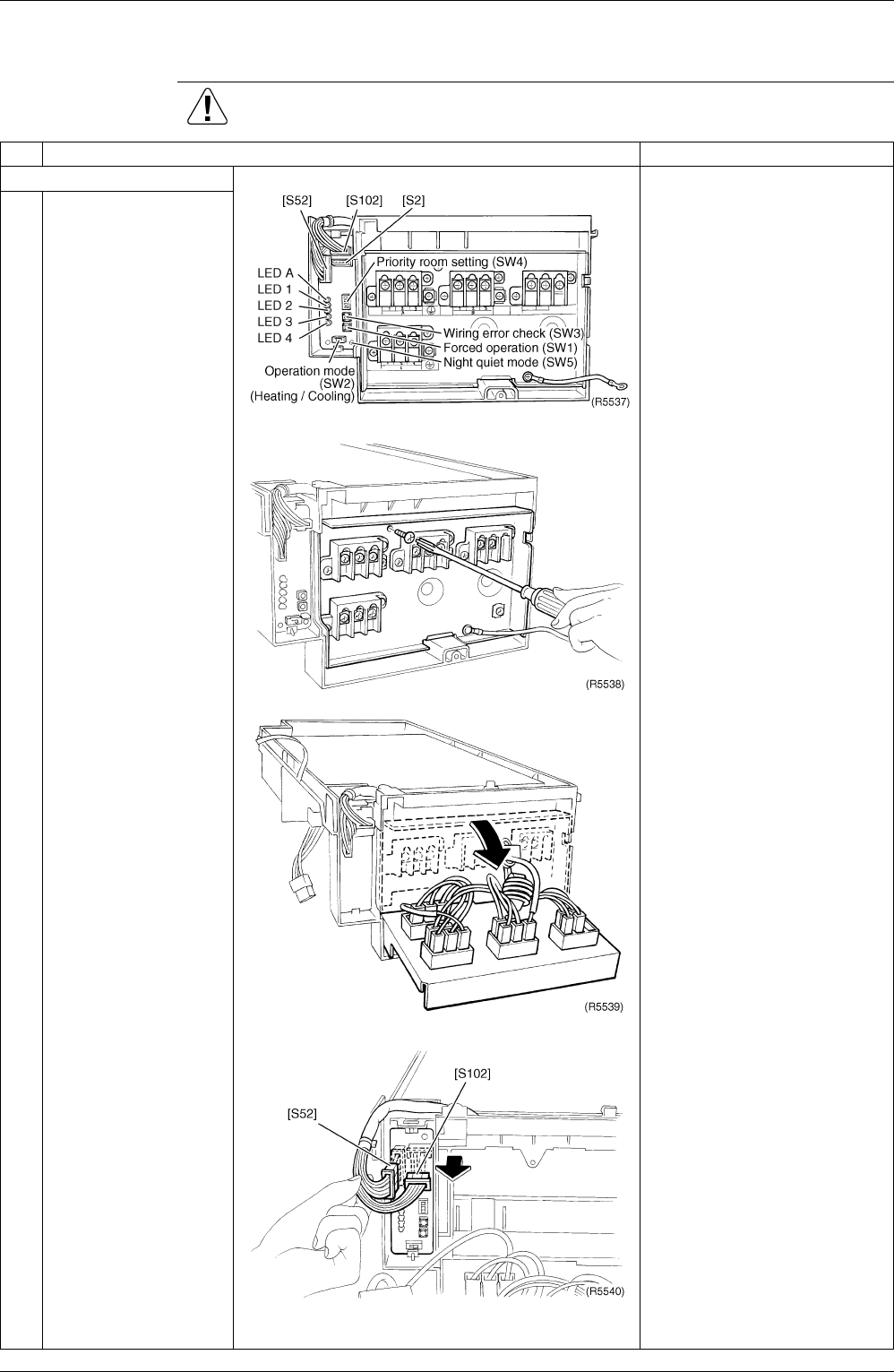 [S52]
[S102]
[S2]
Priority room setting (SW4)
LED A
LED 1
LED 2
LED 3
LED 4
Wiring error check (SW3)
Forced operation (SW1)
Night quiet mode (SW5)
Operation mode (SW2) (Heating / Cooling)
(R5537)

(R5538)

(R5539)

[S102]
[S52]
(R5540)