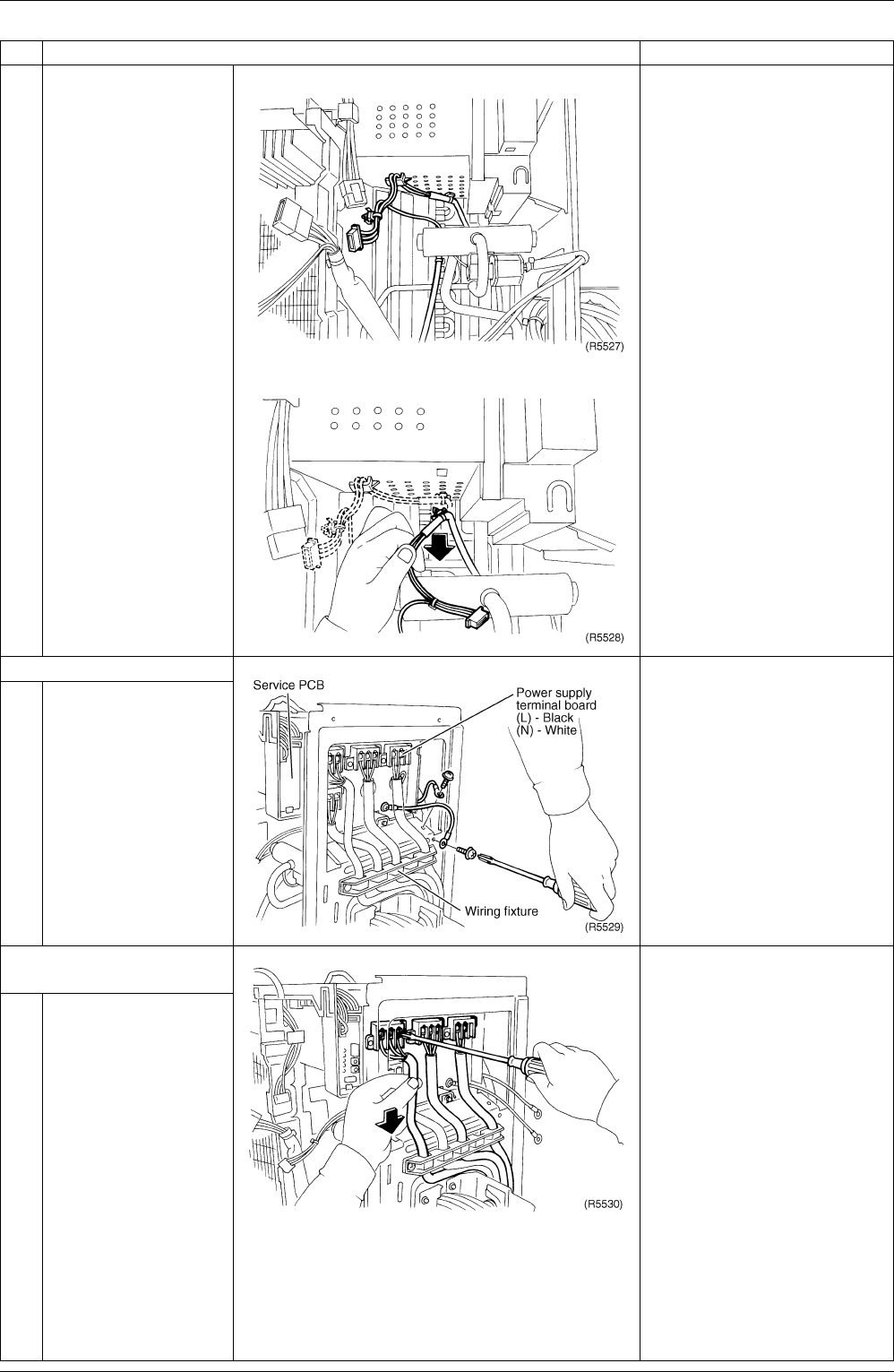 (R5527)

(R5528)

Service PCB

Power supply terminal board
(L) - Black
(N) - White

Wiring fixture

(R5529)

(R5530)