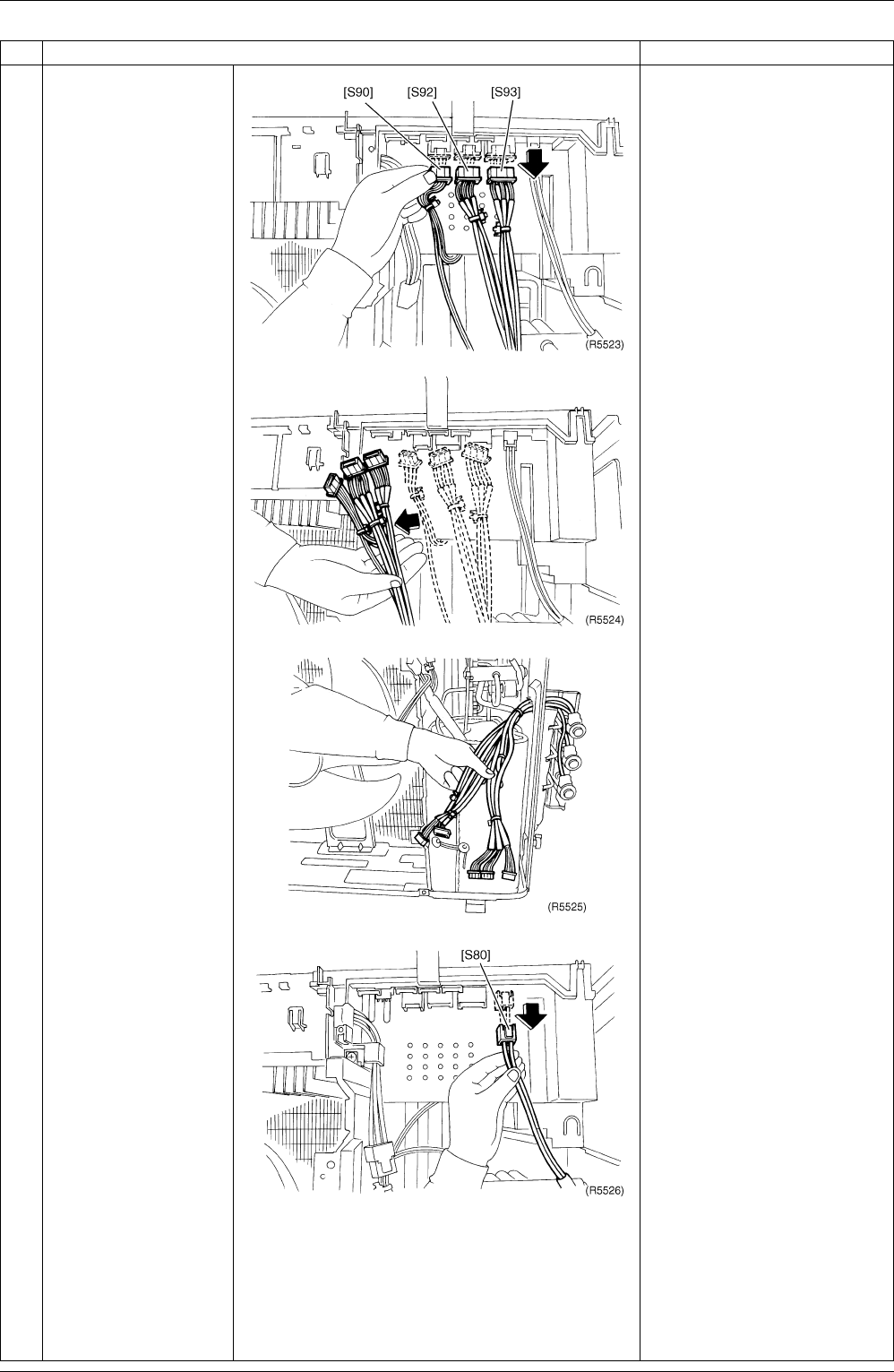 [S90] [S92] [S93]

(R5523)

(R5524)

(R5525)

[S80]

(R5526)