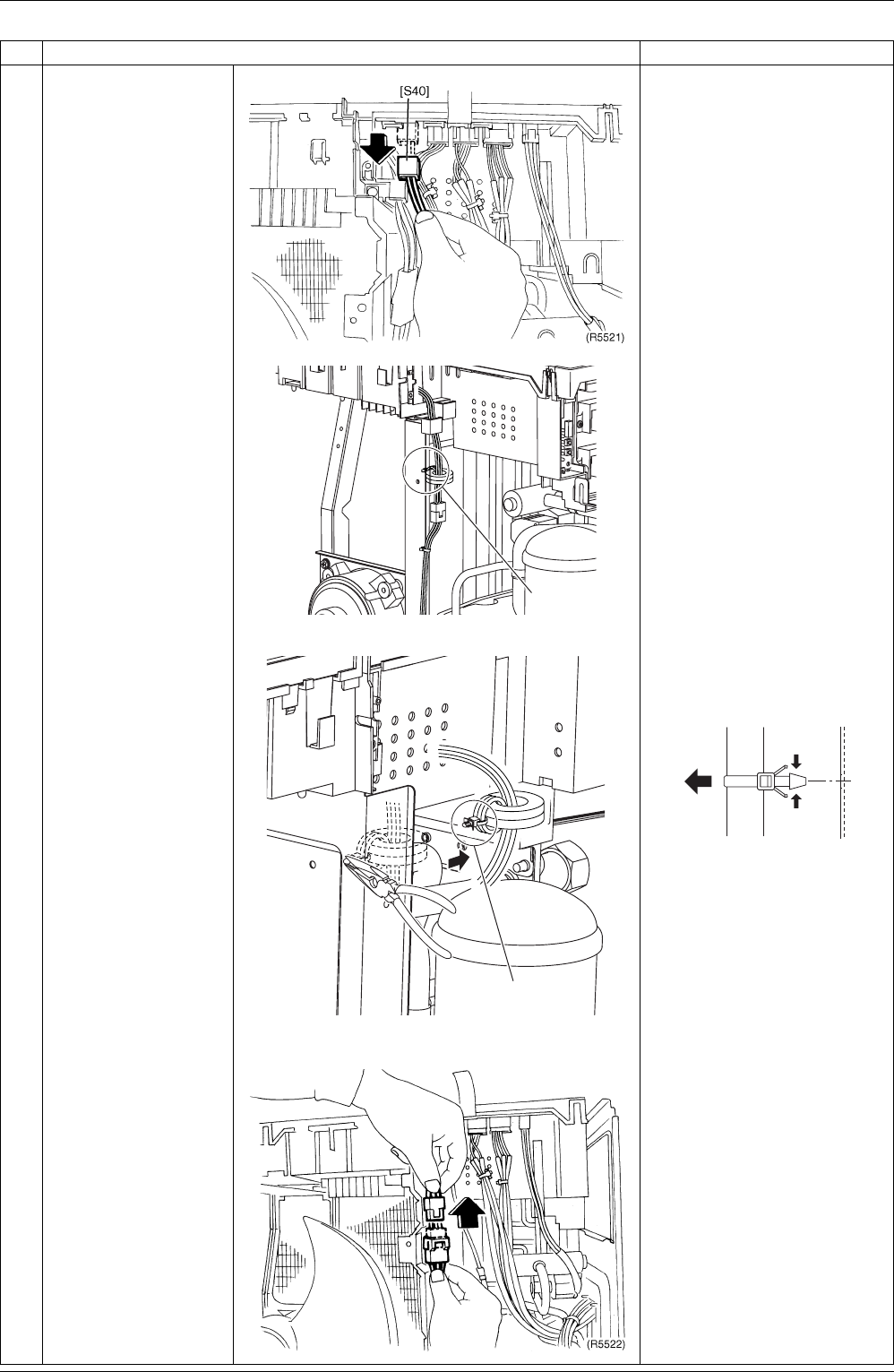 [S40]

(R5521)

(R5522)