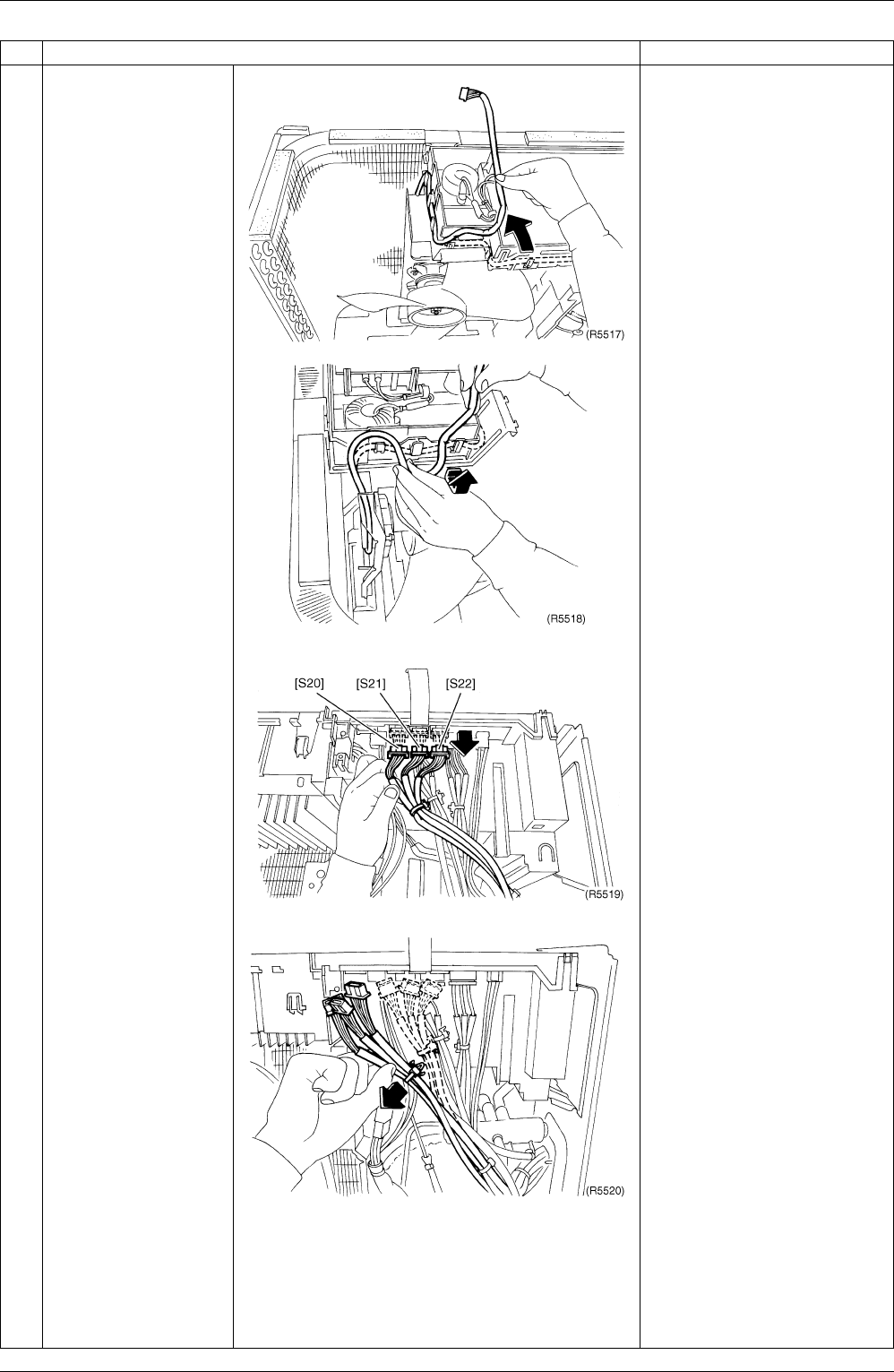 (R5517)

(R5518)

[S20] [S21] [S22]

(R5519)

(R5520)