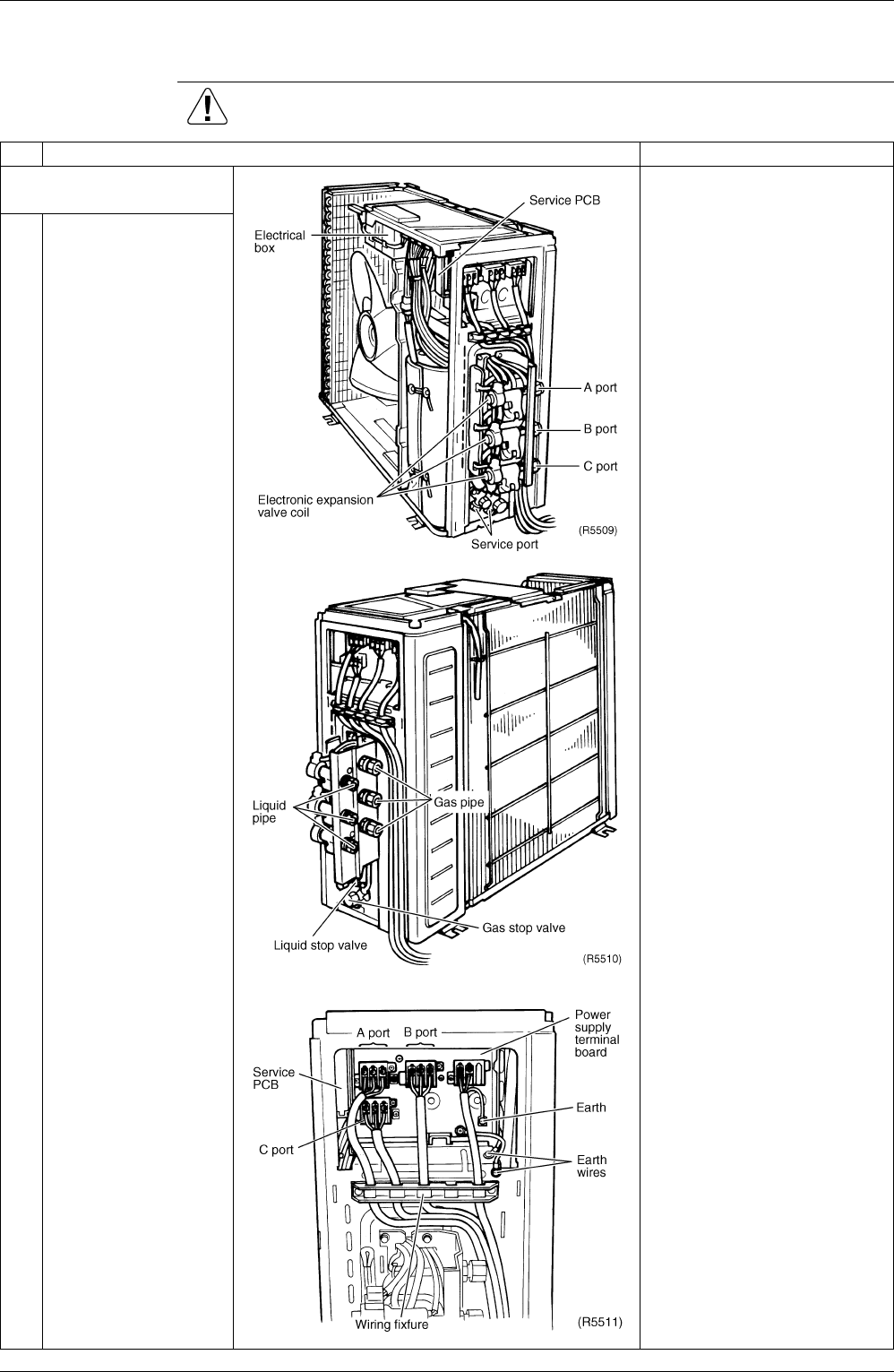 Service PCB

Electrical box

A port

B port

C port

Electronic expansion valve coil

Service port

(R5509)

Liquid pipe

Gas pipe

Gas stop valve

Liquid stop valve

(R5510)

A port

B port

Power supply terminal board

Service PCB

Earth

C port

Earth wires

Wiring fixfure

(R5511)