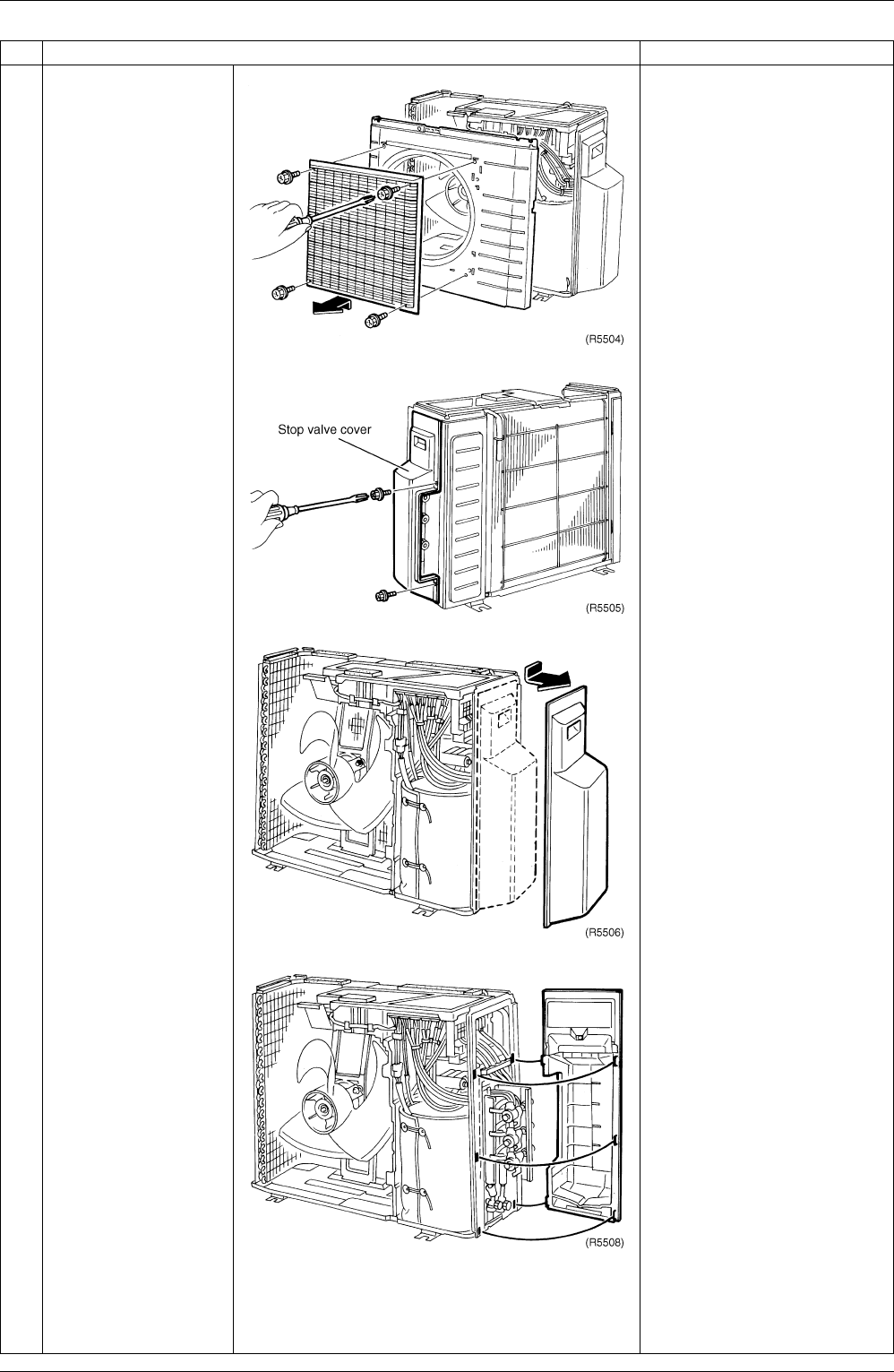 (R5504)

Stop valve cover

(R5505)

(R5506)

(R5508)