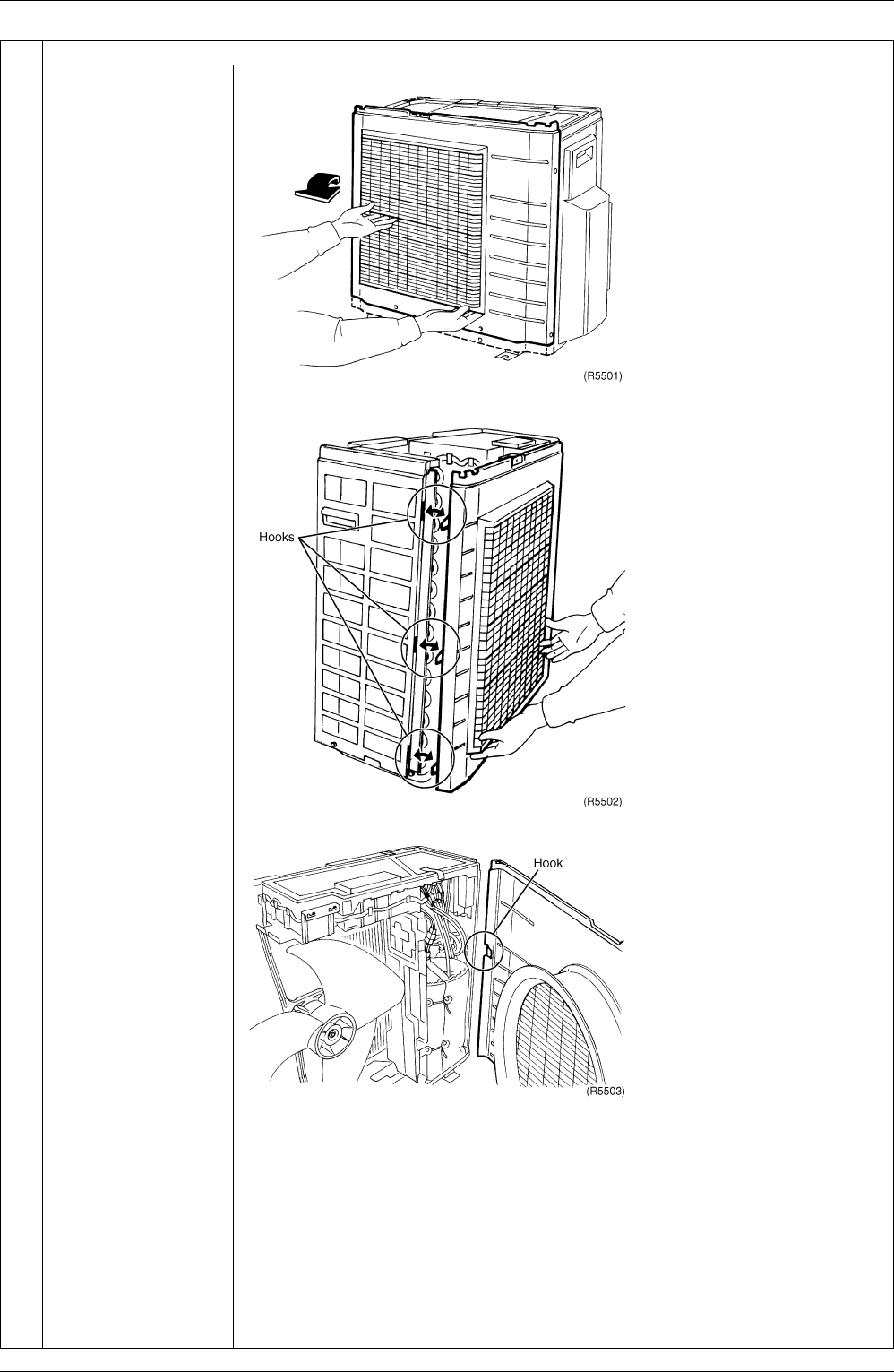 (R5501)

Hooks

(R5502)

Hook

(R5503)