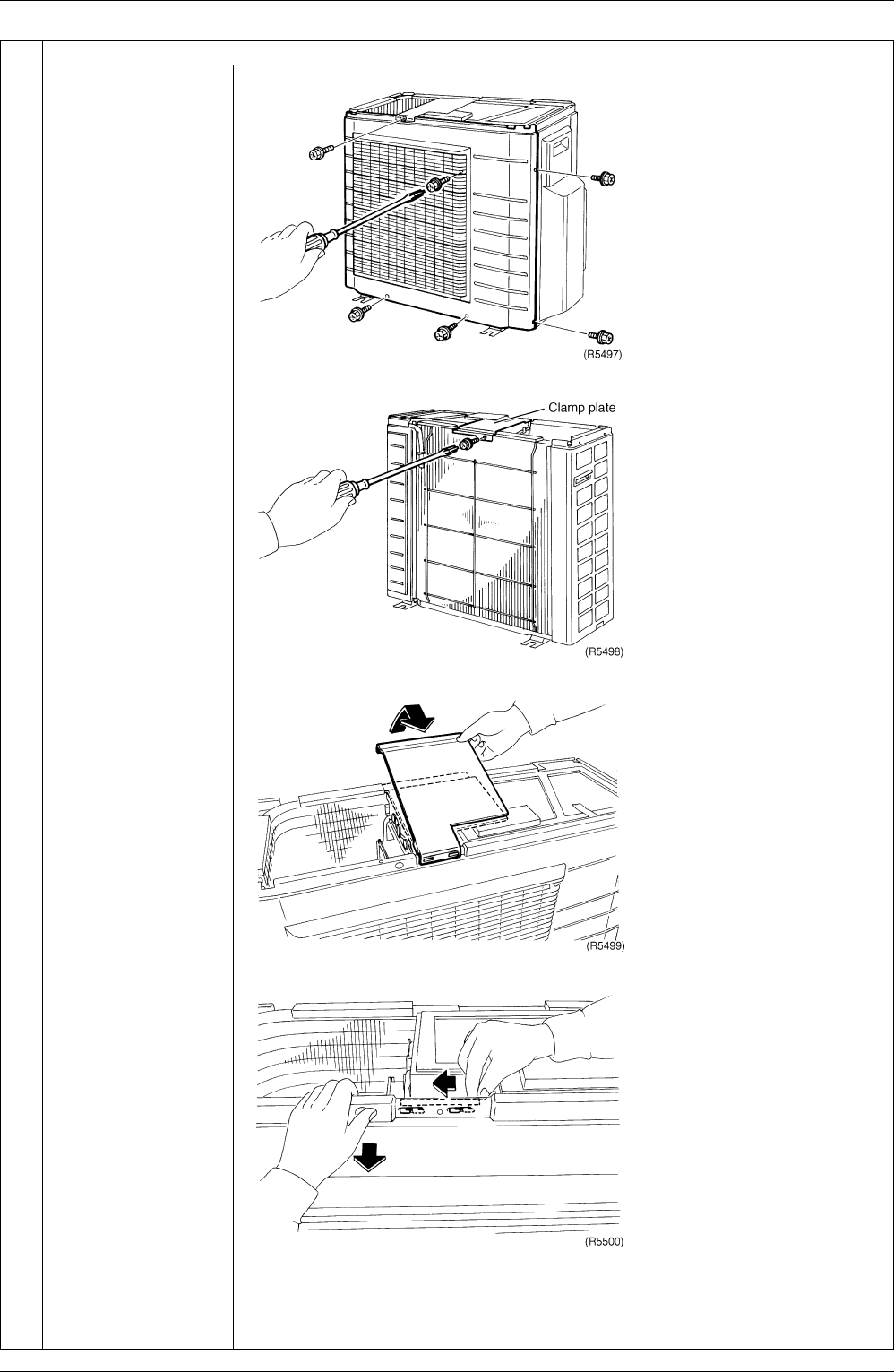 (R5497)

Clamp plate

(R5498)

(R5499)

(R5500)