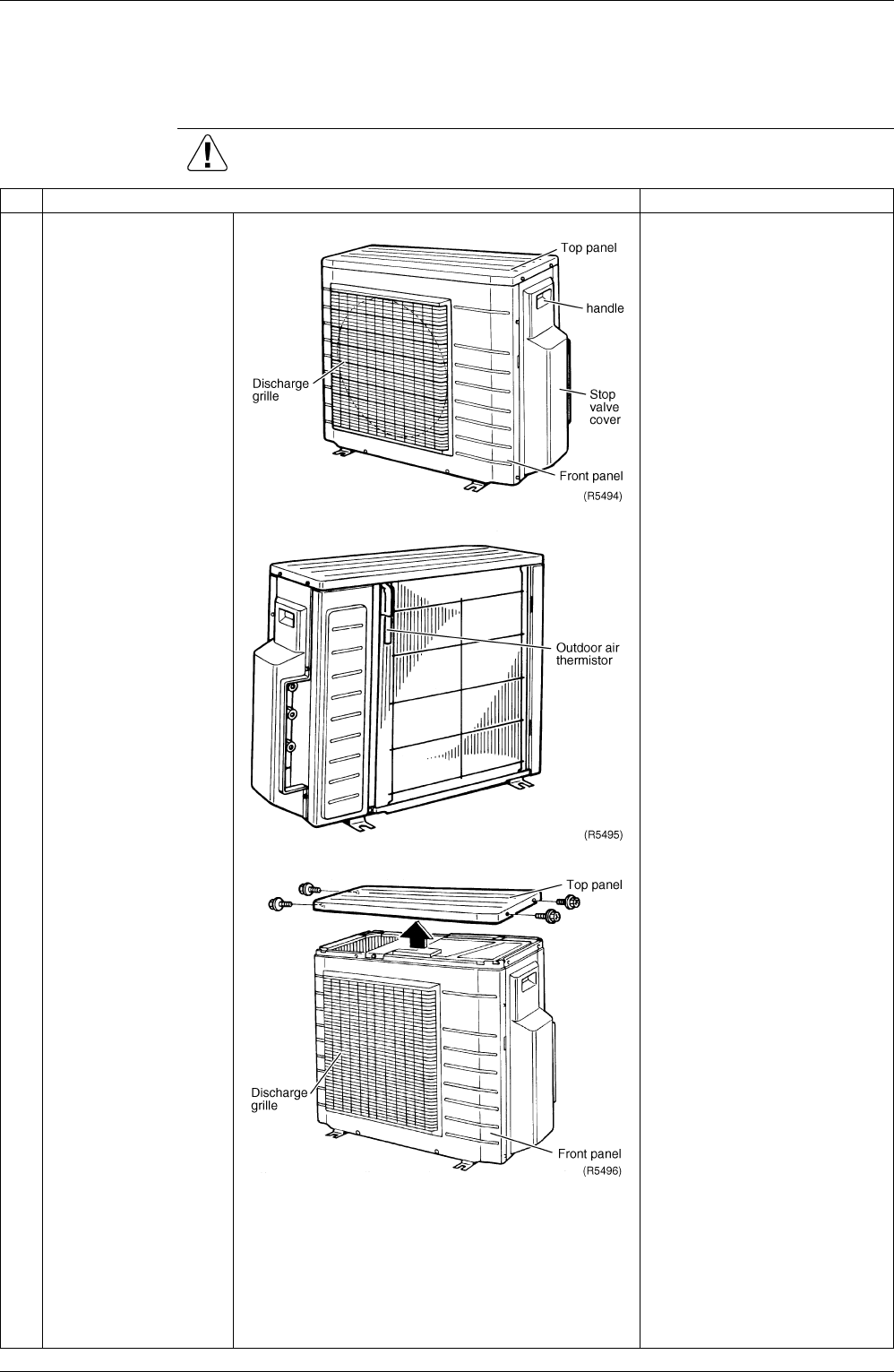 Top panel
handle
Discharge grille
Stop valve cover
Front panel
(R5494)

Outdoor air thermistor
(R5495)

Top panel
Discharge grille
Front panel
(R5496)