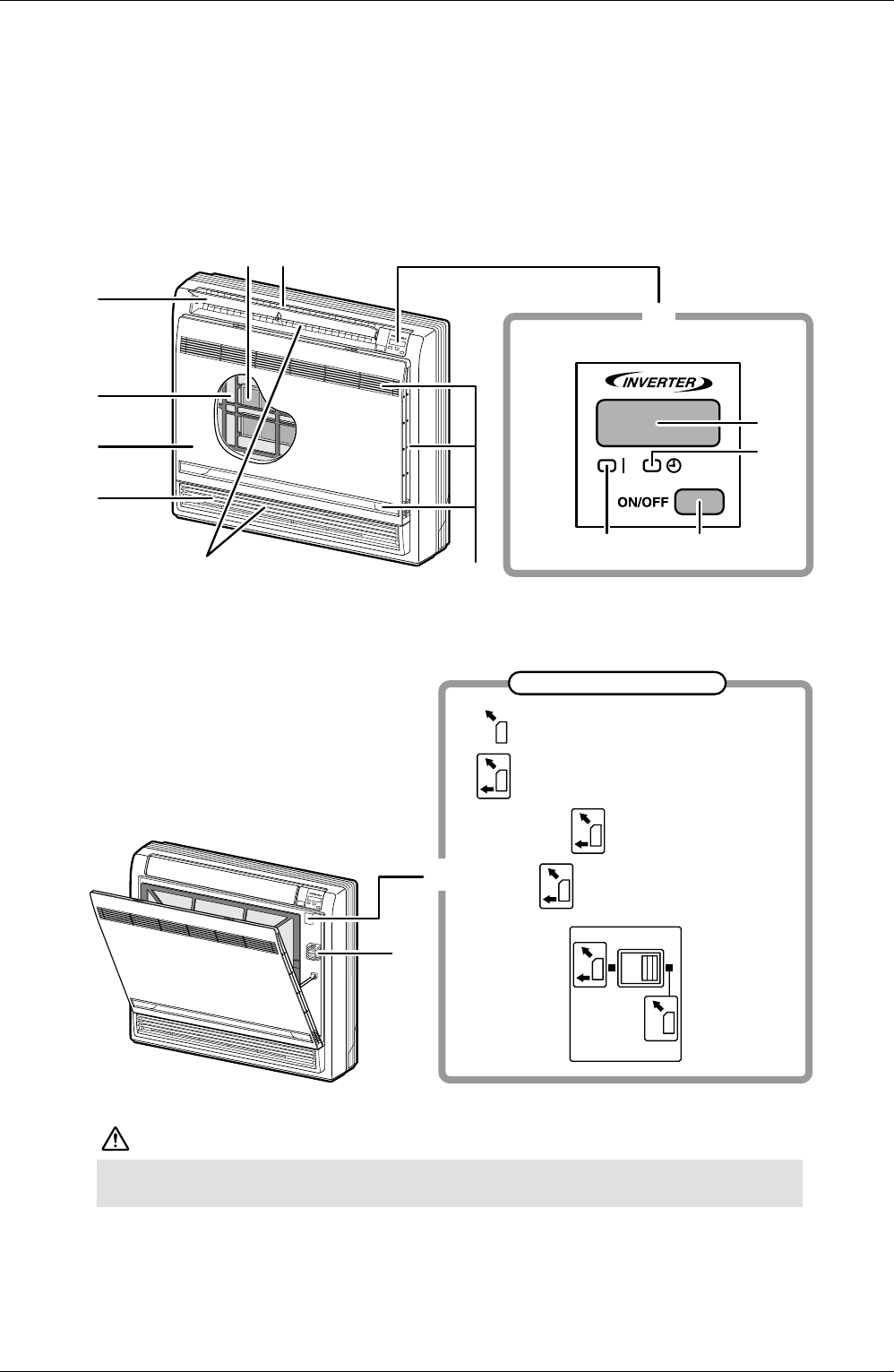 INVERTER

ON/OFF