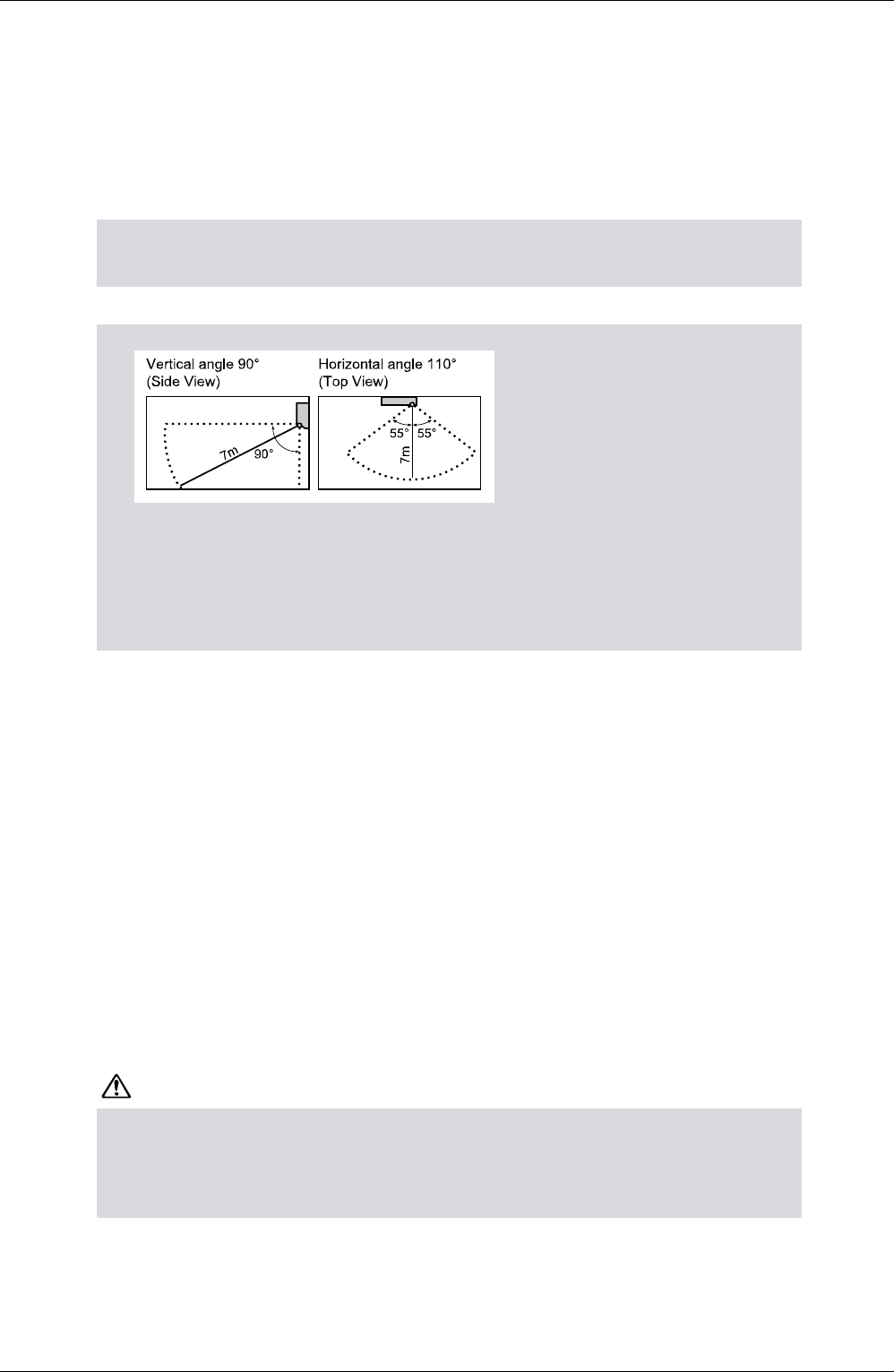 Vertical angle 90°
(Side View)

7m

90°

Horizontal angle 110°
(Top View)

55°

55°

7m