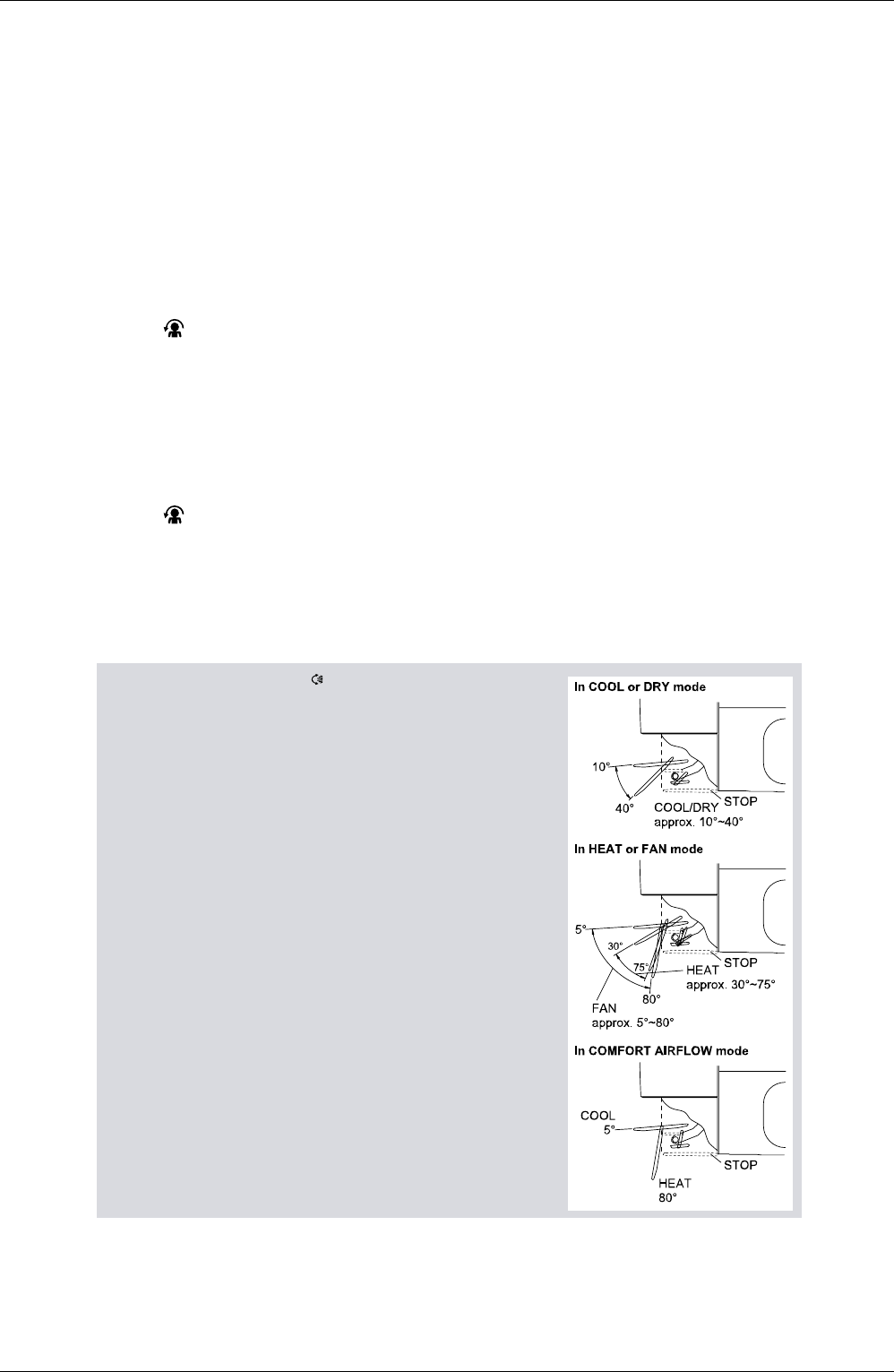 In COOL or DRY mode

10°

40°

STOP

COOL/DRY
approx. 10°~40°

In HEAT or FAN mode

5°

30°

75°

80°

STOP

HEAT
approx. 30°~75°

FAN
approx. 5°~80°

In COMFORT AIRFLOW mode

COOL
5°

STOP

HEAT
80°