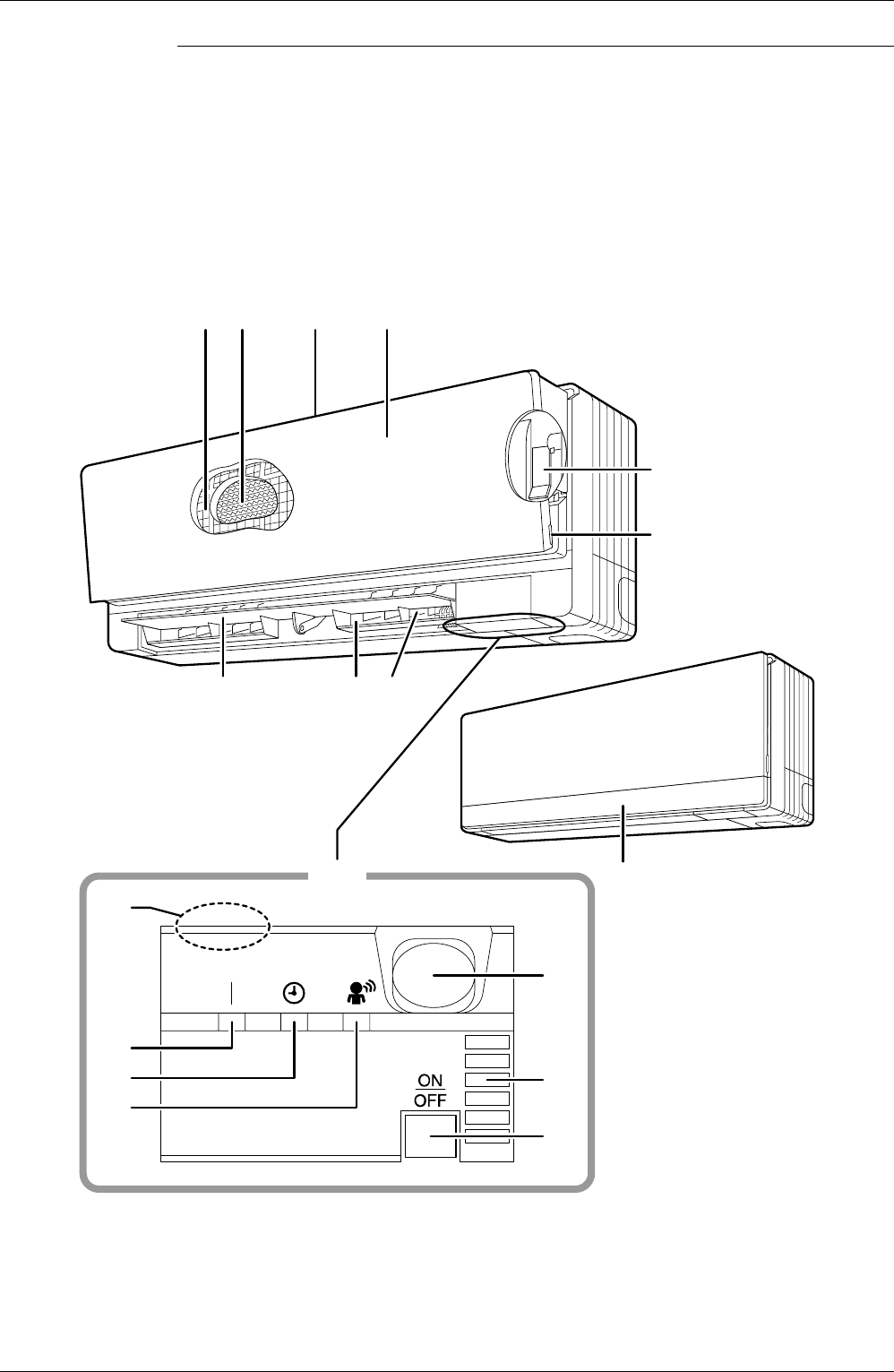 ON
OFF