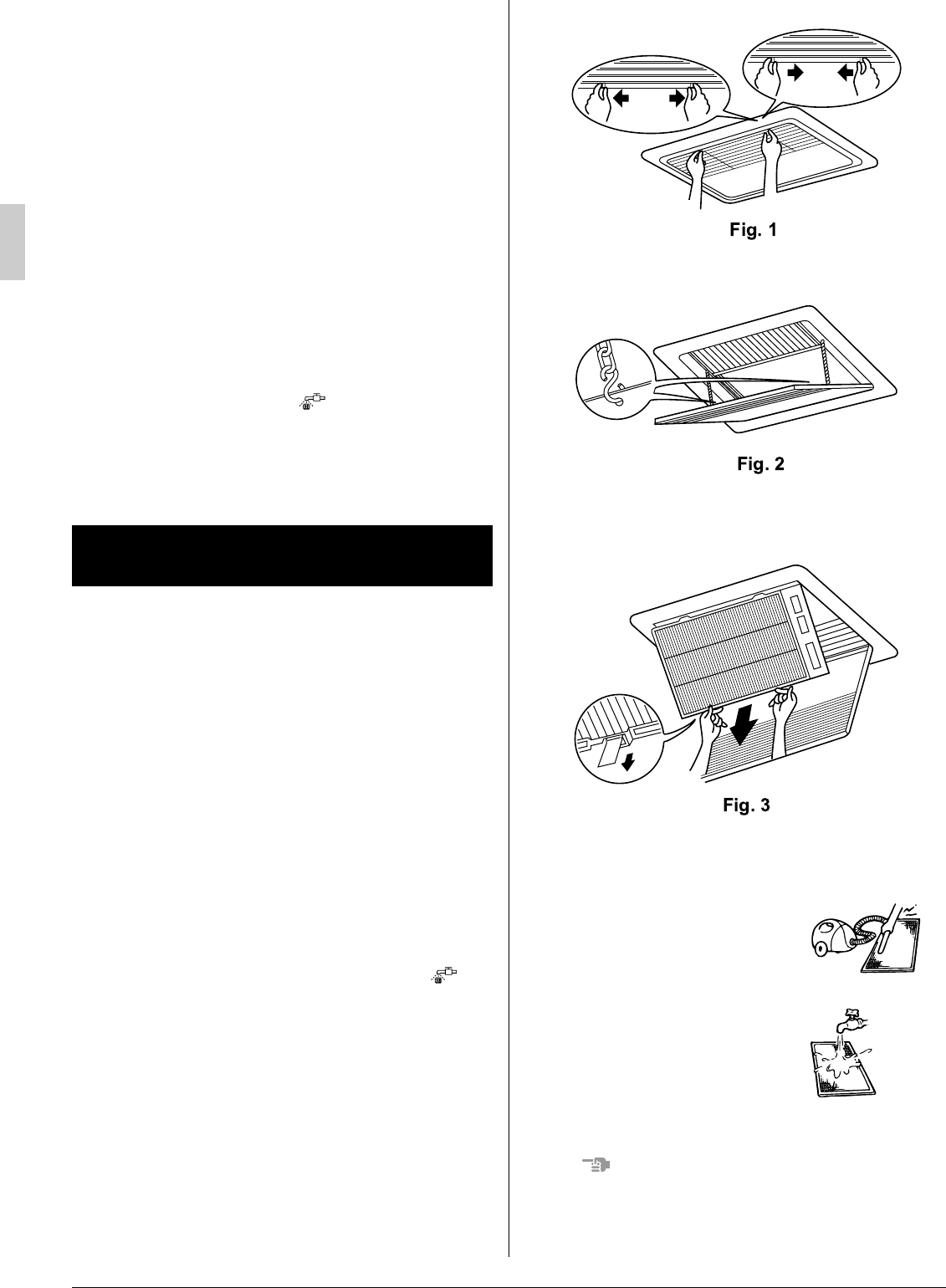 Fig. 1

Fig. 2

Fig. 3