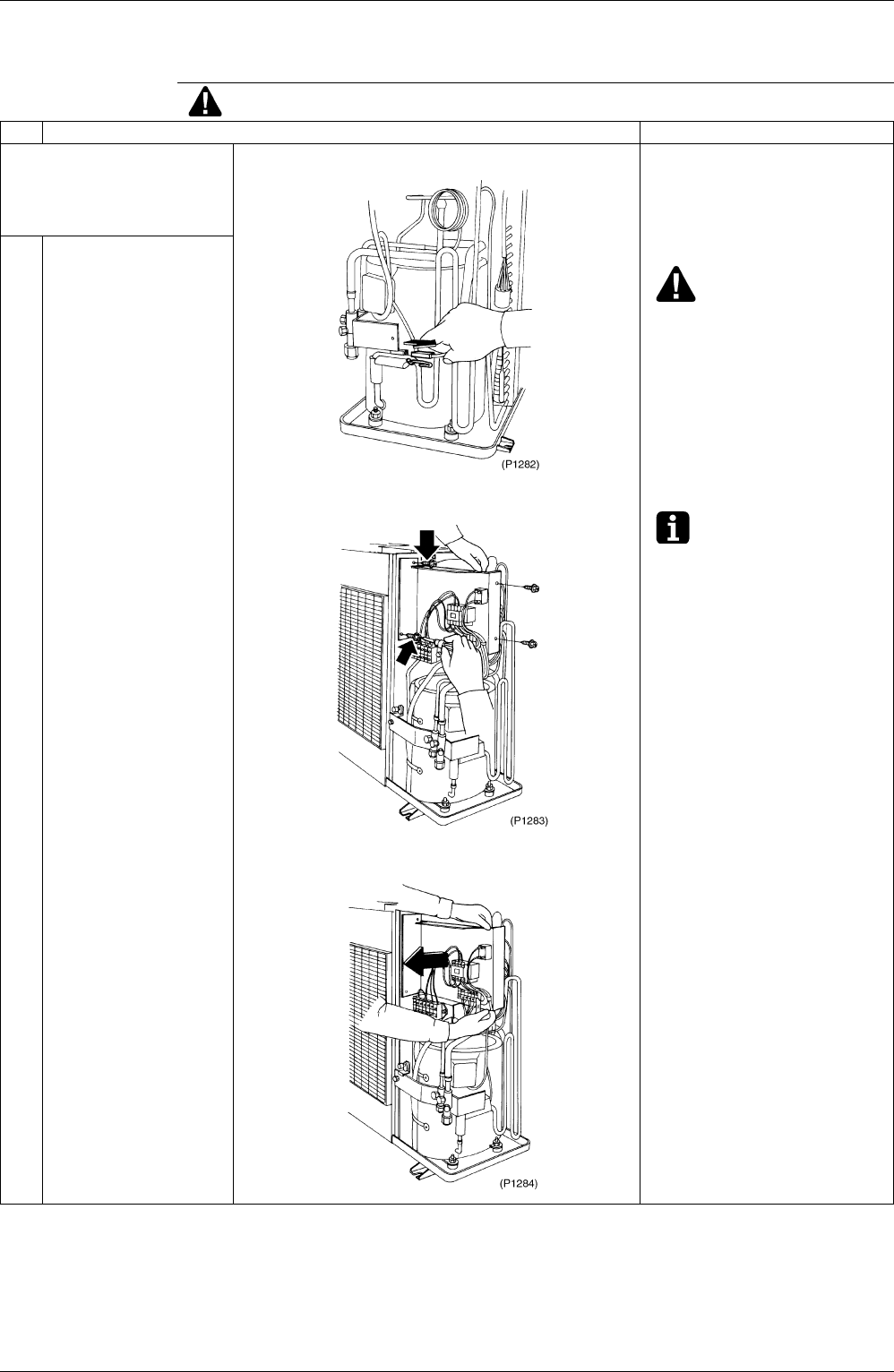 (P1282)

(P1283)

(P1284)