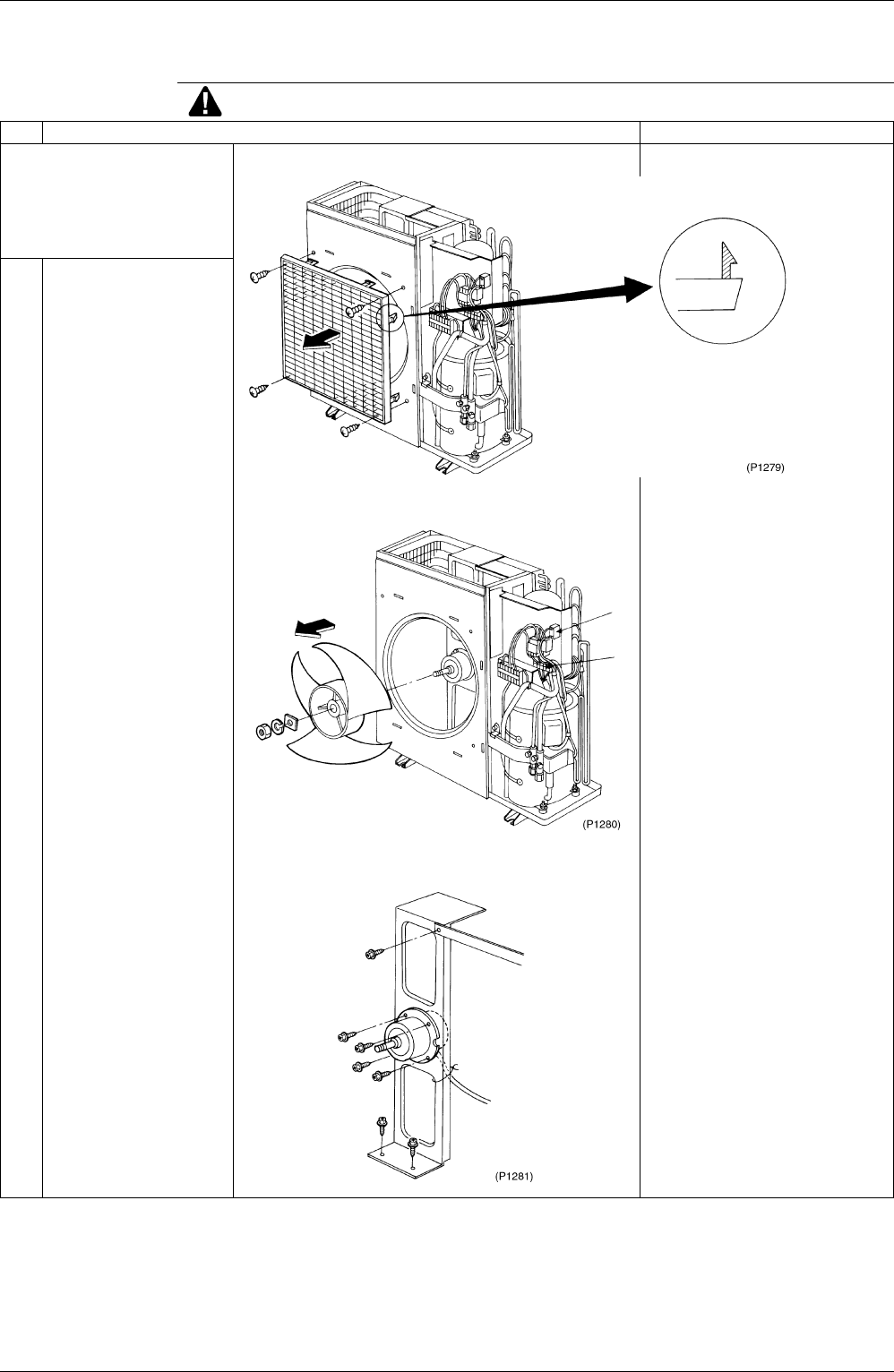 (P1279)

(P1280)

(P1281)