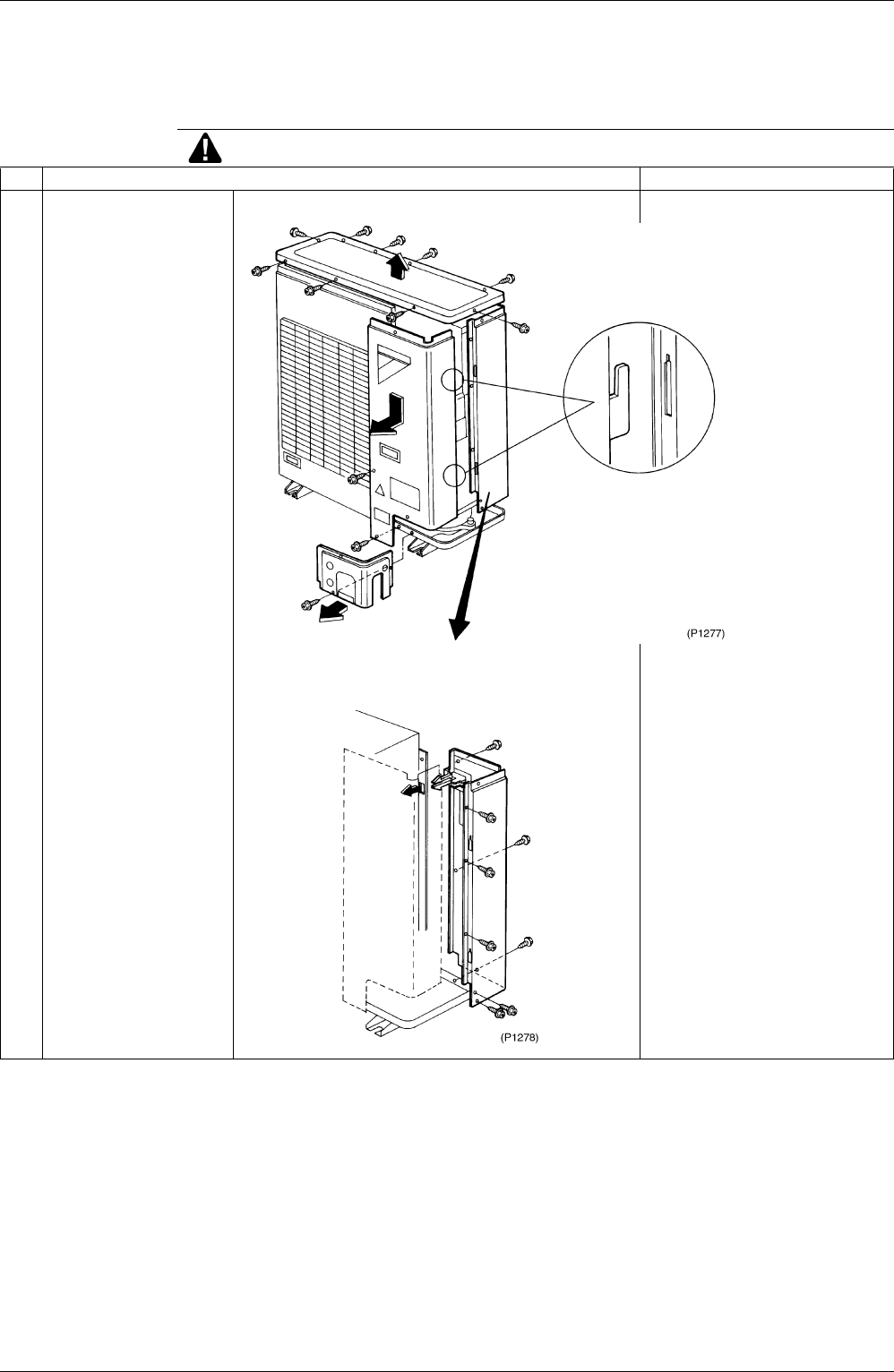 (P1277)

(P1278)