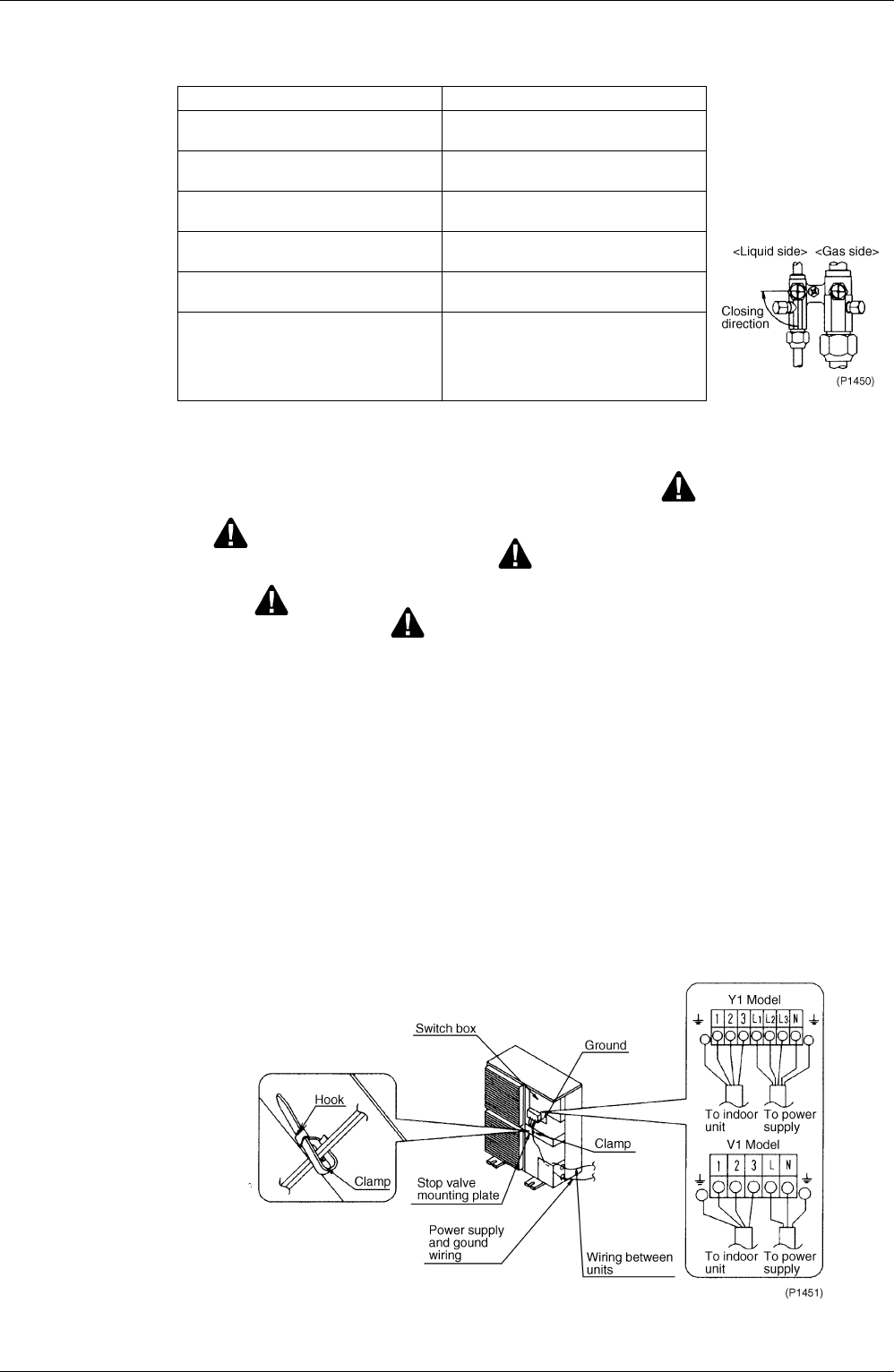 <Liquid side> <Gas side>

Closing direction

(P1450)

Y1 Model

1 2 3 L1 L2 L3 N

To indoor unit

To power supply

V1 Model

1 2 3 L N

To indoor unit

To power supply

Switch box

Ground

Hook

Clamp

Clamp

Stop valve mounting plate

Power supply and gound wiring

Wiring between units

(P1451)