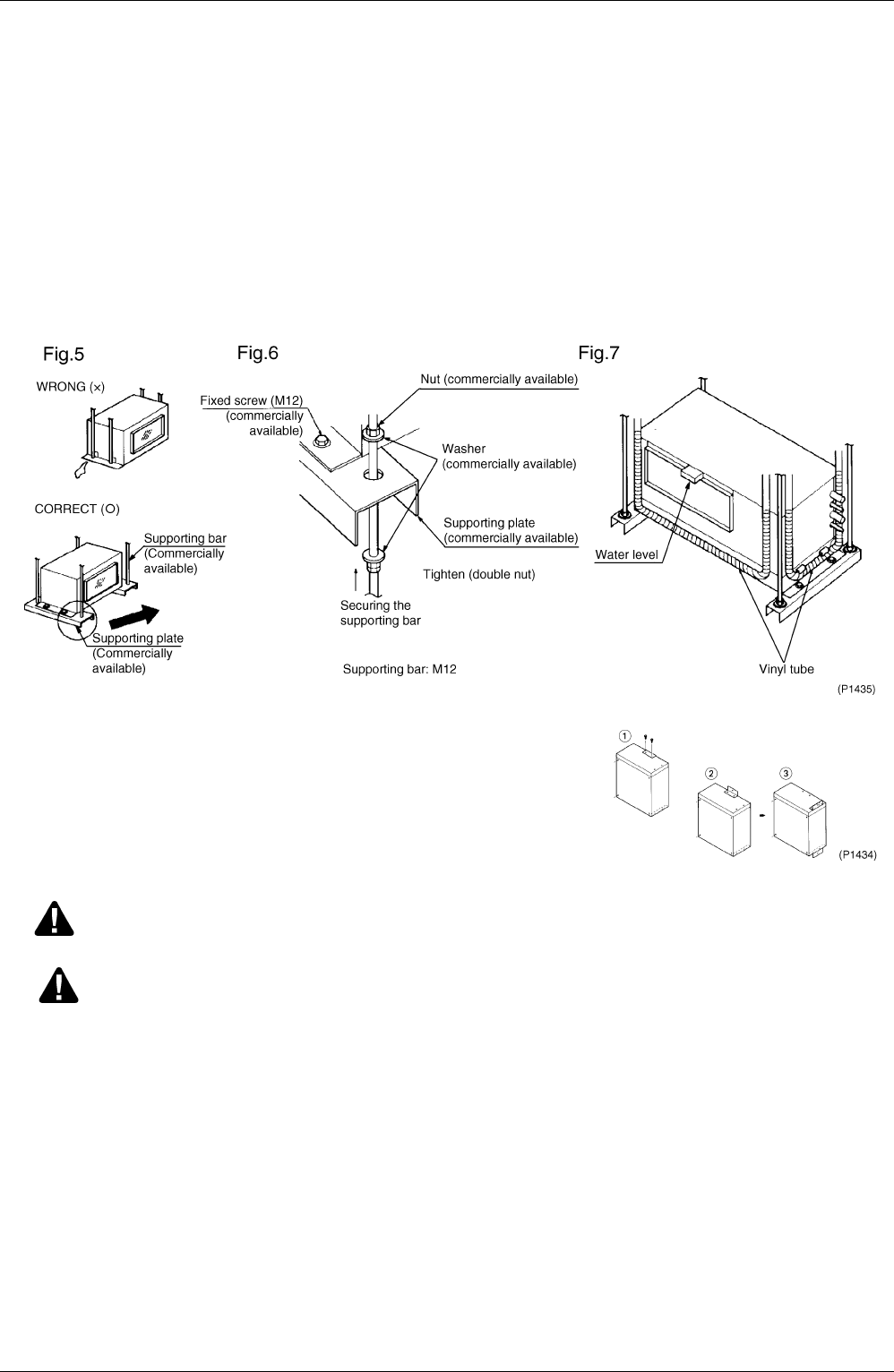 Fig.5

WRONG (×)

CORRECT (O)

Supporting bar (Commercially available)

Supporting plate (Commercially available)

Fig.6

Fixed screw (M12) (commercially available)

Nut (commercially available)

Washer (commercially available)

Supporting plate (commercially available)

Tighten (double nut)

Securing the supporting bar

Supporting bar: M12

Fig.7

Water level

Vinyl tube

(P1435)

①

②

③

(P1434)