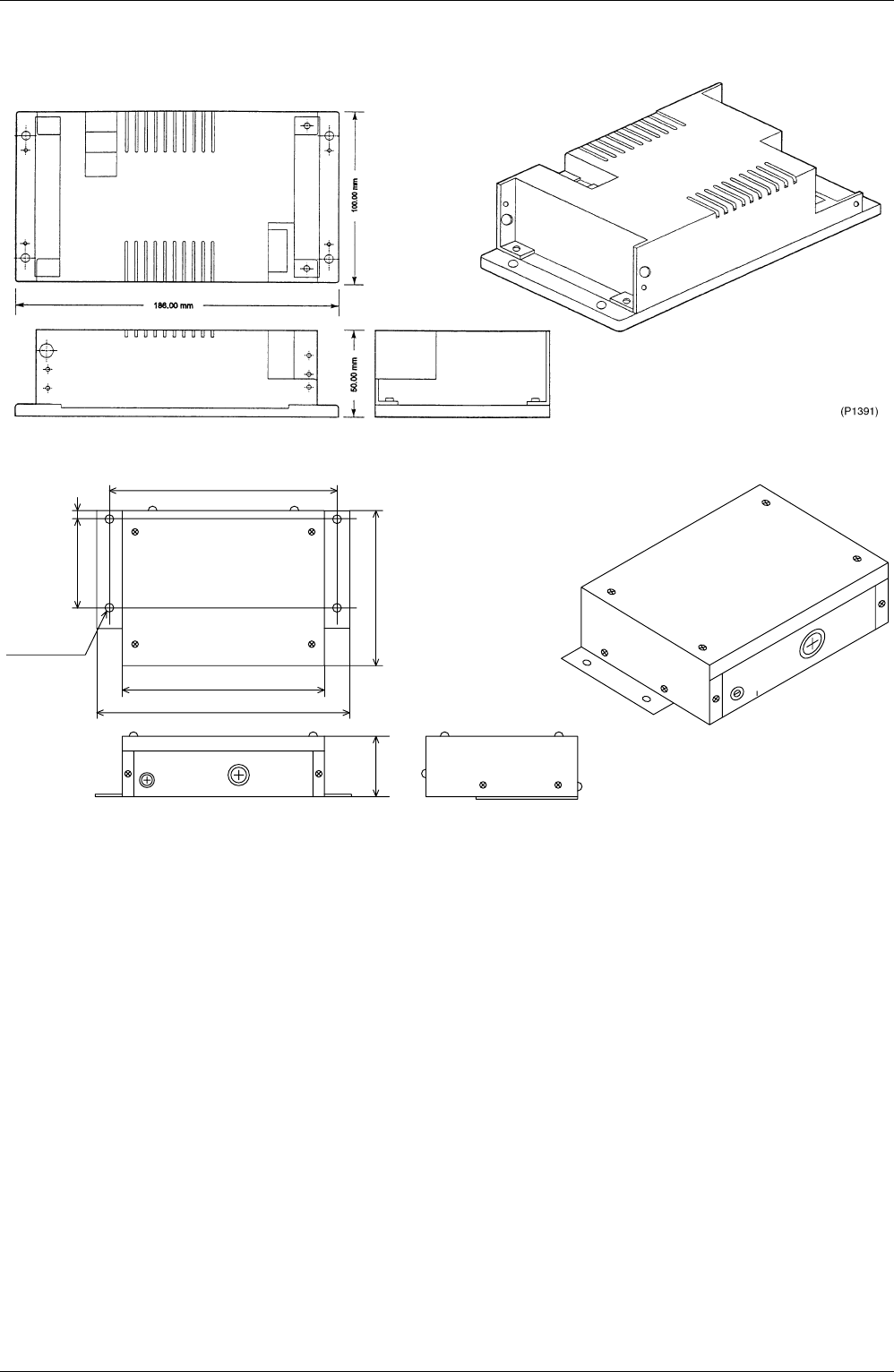 100.00 mm

186.00 mm

50.00 mm

(P1391)