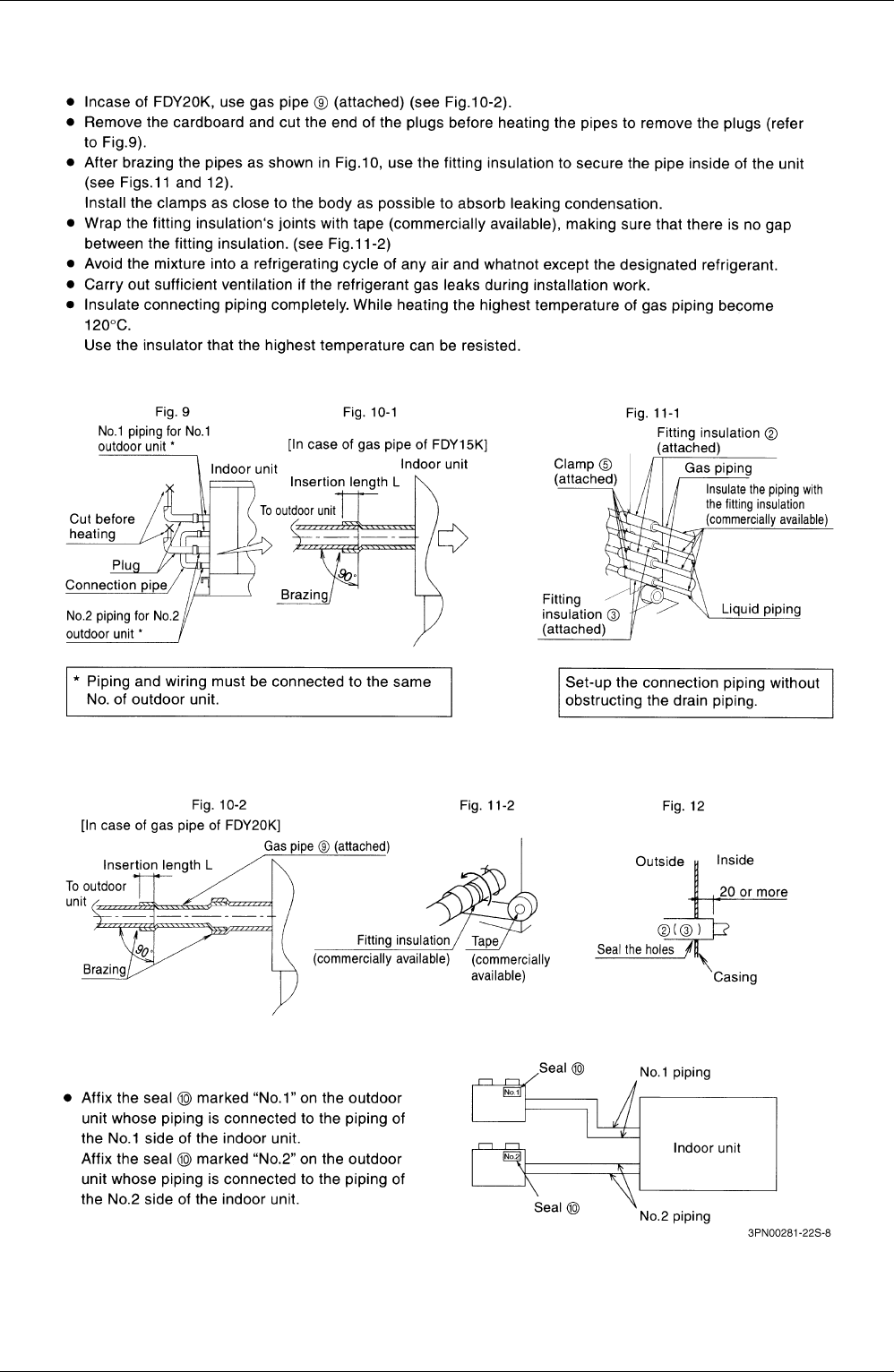 ● Incase of FDY20K, use gas pipe ⑨ (attached) (see Fig.10-2).
● Remove the cardboard and cut the end of the plugs before heating the pipes to remove the plugs (refer to Fig.9).
● After brazing the pipes as shown in Fig.10, use the fitting insulation to secure the pipe inside of the unit (see Figs.11 and 12).
Install the clamps as close to the body as possible to absorb leaking condensation.
● Wrap the fitting insulation's joints with tape (commercially available), making sure that there is no gap between the fitting insulation. (see Fig.11-2)
● Avoid the mixture into a refrigerating cycle of any air and whatnot except the designated refrigerant.
● Carry out sufficient ventilation if the refrigerant gas leaks during installation work.
● Insulate connecting piping completely. While heating the highest temperature of gas piping become 120°C.
Use the insulator that the highest temperature can be resisted.

Fig. 9
No.1 piping for No.1 outdoor unit *
Indoor unit
Cut before heating
Plug
Connection pipe
No.2 piping for No.2 outdoor unit *

Fig. 10-1
[In case of gas pipe of FDY15K]
Indoor unit
Insertion length L
To outdoor unit
90°
Brazing

Fig. 11-1
Fitting insulation ② (attached)
Clamp ⑤ (attached)
Gas piping
Insulate the piping with the fitting insulation (commercially available)
Fitting insulation ③ (attached)
Liquid piping

* Piping and wiring must be connected to the same No. of outdoor unit.

Set-up the connection piping without obstructing the drain piping.

Fig. 10-2
[In case of gas pipe of FDY20K]
Gas pipe ⑨ (attached)
Insertion length L
To outdoor unit
90°
Brazing

Fig. 11-2
Fitting insulation (commercially available)
Tape (commercially available)

Fig. 12
Outside
Inside
20 or more
②(③)
Seal the holes
Casing

● Affix the seal ⑩ marked "No.1" on the outdoor unit whose piping is connected to the piping of the No.1 side of the indoor unit.
Affix the seal ⑩ marked "No.2" on the outdoor unit whose piping is connected to the piping of the No.2 side of the indoor unit.

Seal ⑩
No.1
No.1 piping
Indoor unit
No.2
Seal ⑩
No.2 piping

3PN00281-22S-8