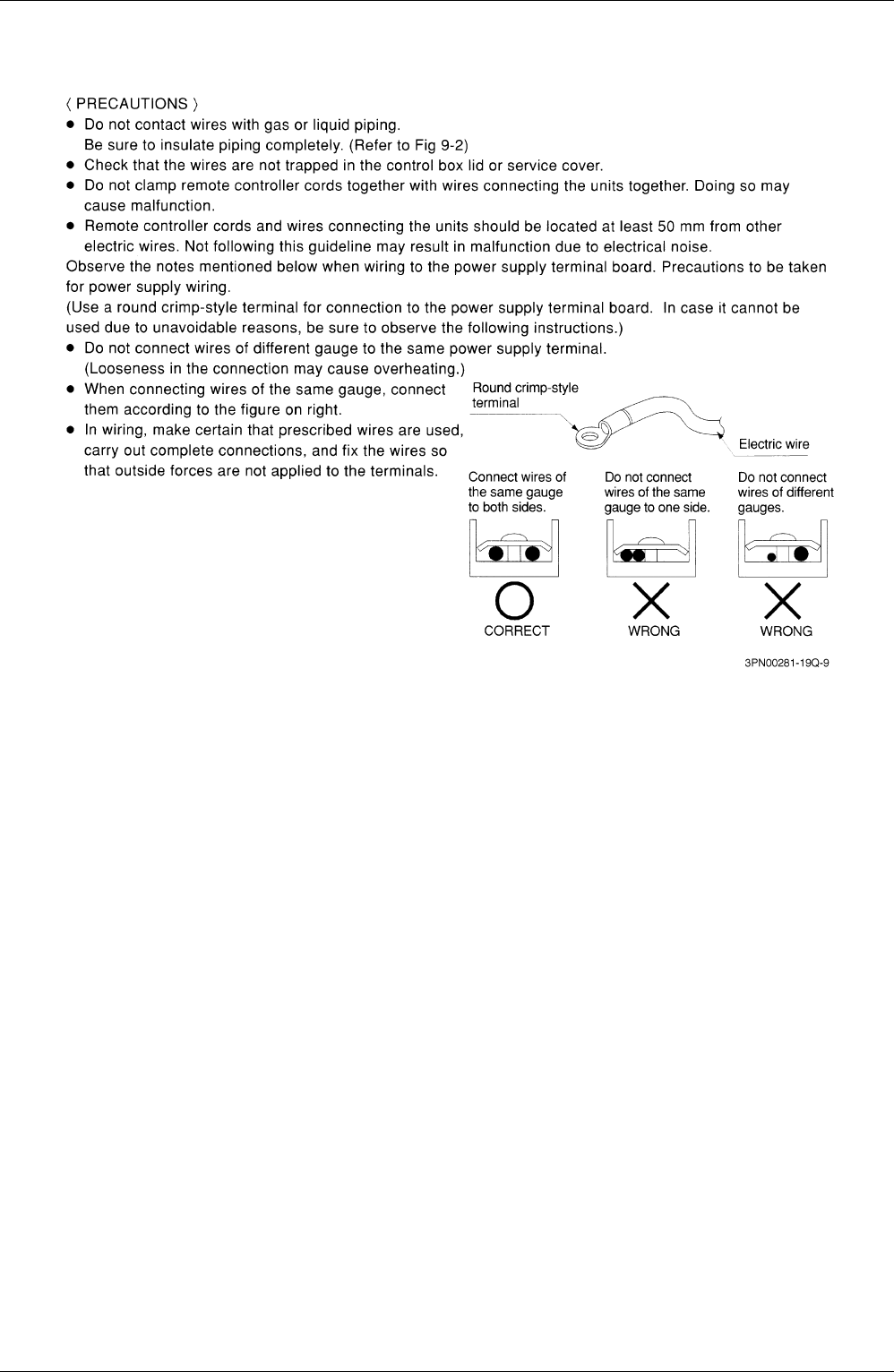 ⟨ PRECAUTIONS ⟩

● Do not contact wires with gas or liquid piping.
Be sure to insulate piping completely. (Refer to Fig 9-2)
● Check that the wires are not trapped in the control box lid or service cover.
● Do not clamp remote controller cords together with wires connecting the units together. Doing so may cause malfunction.
● Remote controller cords and wires connecting the units should be located at least 50 mm from other electric wires. Not following this guideline may result in malfunction due to electrical noise.

Observe the notes mentioned below when wiring to the power supply terminal board. Precautions to be taken for power supply wiring.
(Use a round crimp-style terminal for connection to the power supply terminal board. In case it cannot be used due to unavoidable reasons, be sure to observe the following instructions.)

● Do not connect wires of different gauge to the same power supply terminal.
(Looseness in the connection may cause overheating.)
● When connecting wires of the same gauge, connect them according to the figure on right.
● In wiring, make certain that prescribed wires are used, carry out complete connections, and fix the wires so that outside forces are not applied to the terminals.

Round crimp-style terminal

Electric wire

Connect wires of the same gauge to both sides.

Do not connect wires of the same gauge to one side.

Do not connect wires of different gauges.

CORRECT

WRONG

WRONG

3PN00281-19Q-9