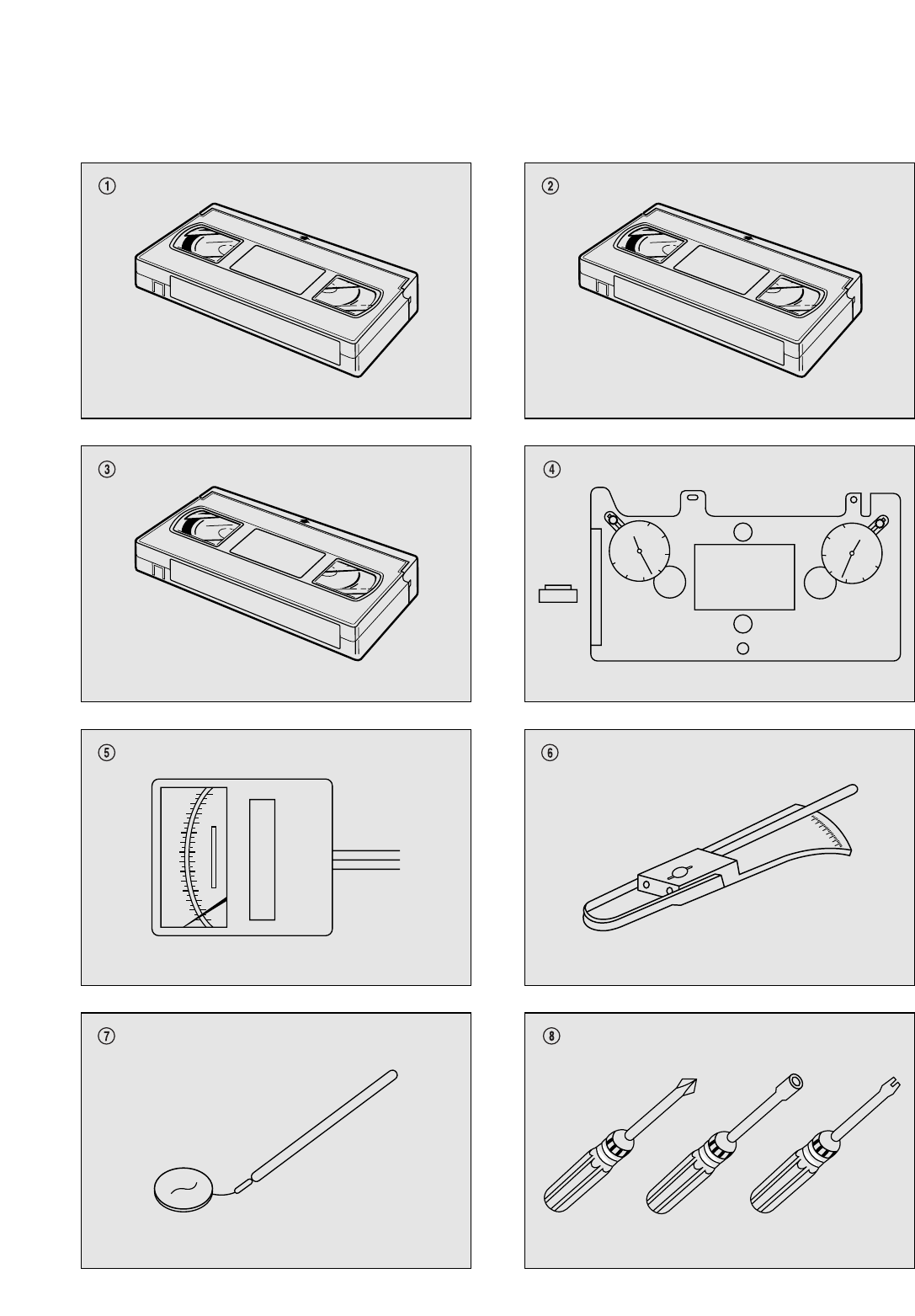 ①

②

③

④

⑤

⑥

⑦

⑧