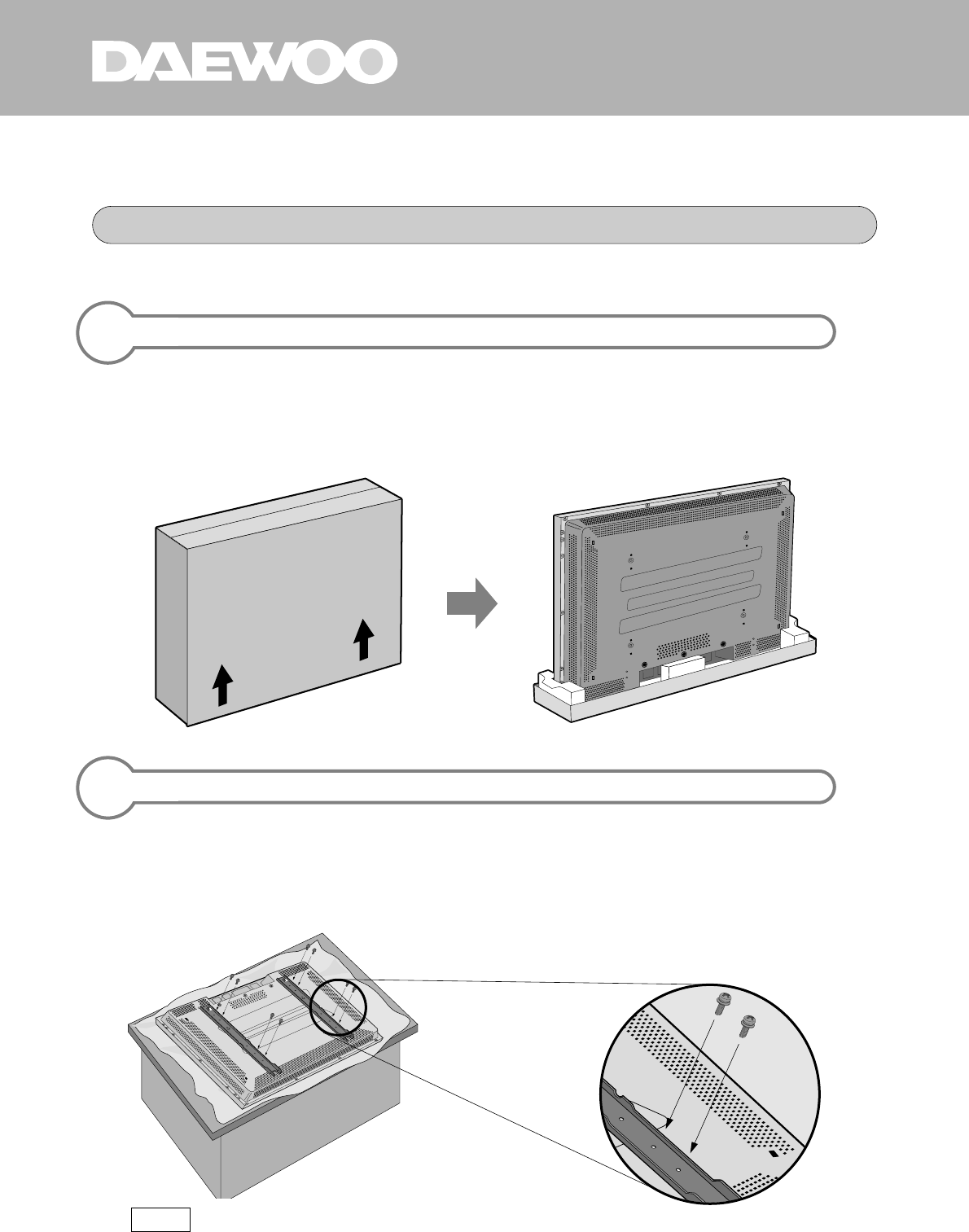 DAEWOO