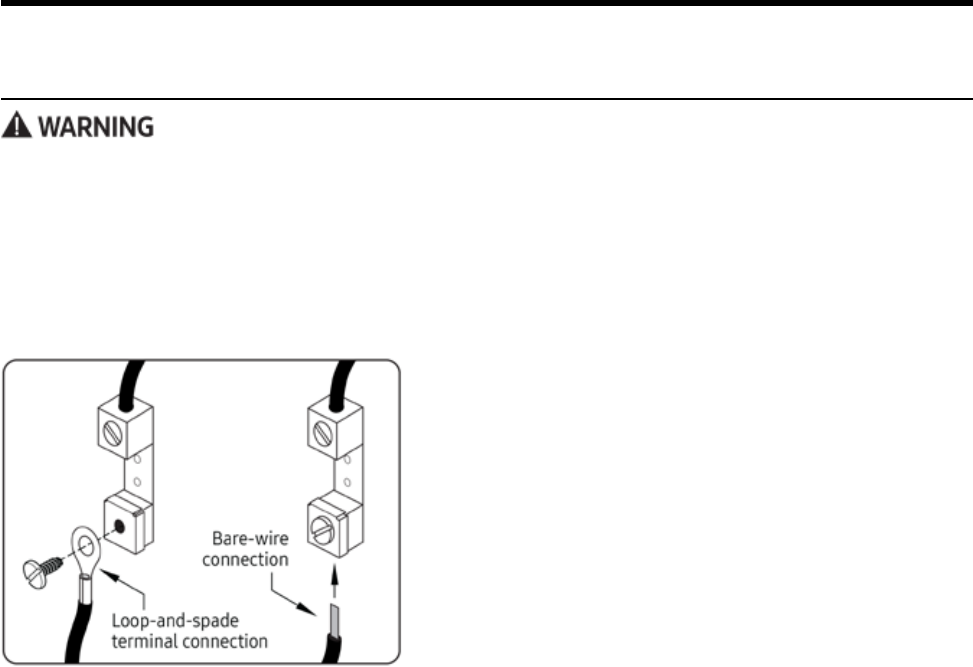 WARNING

Bare-wire connection

Loop-and-spade terminal connection