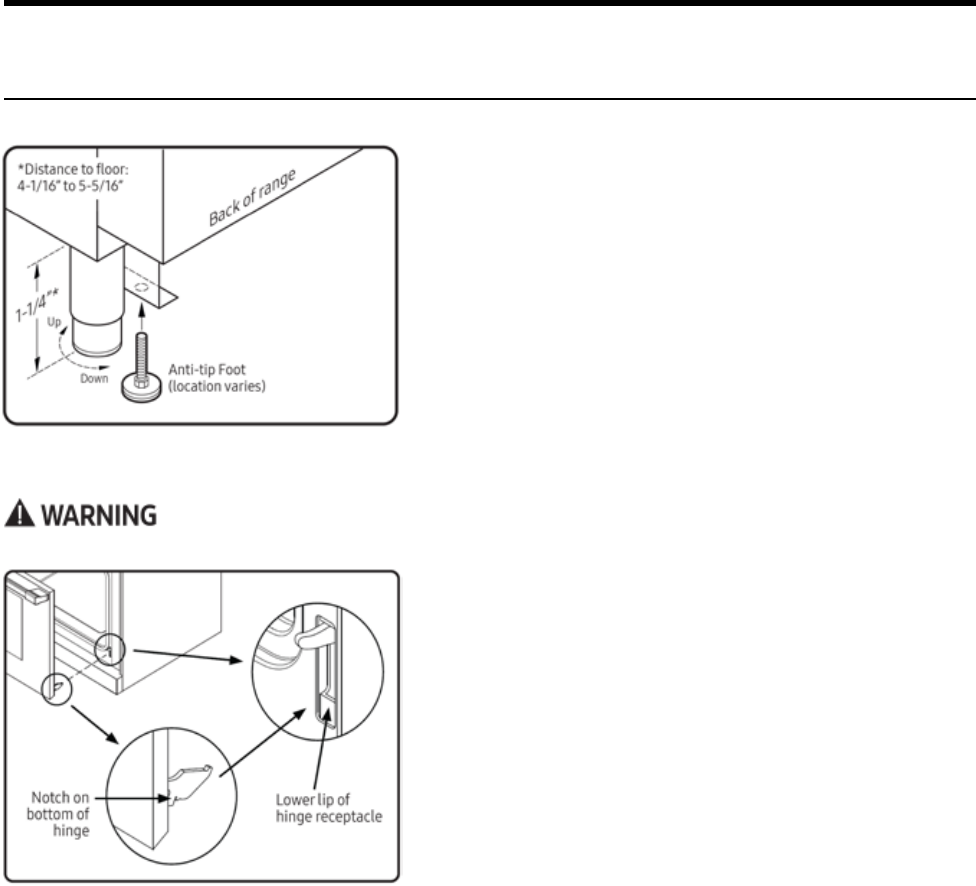 *Distance to floor:
4-1/16" to 5-5/16"

Back of range

1-1/4"*

Up

Down

Anti-tip Foot
(location varies)

WARNING

Notch on
bottom of
hinge

Lower lip of
hinge receptacle