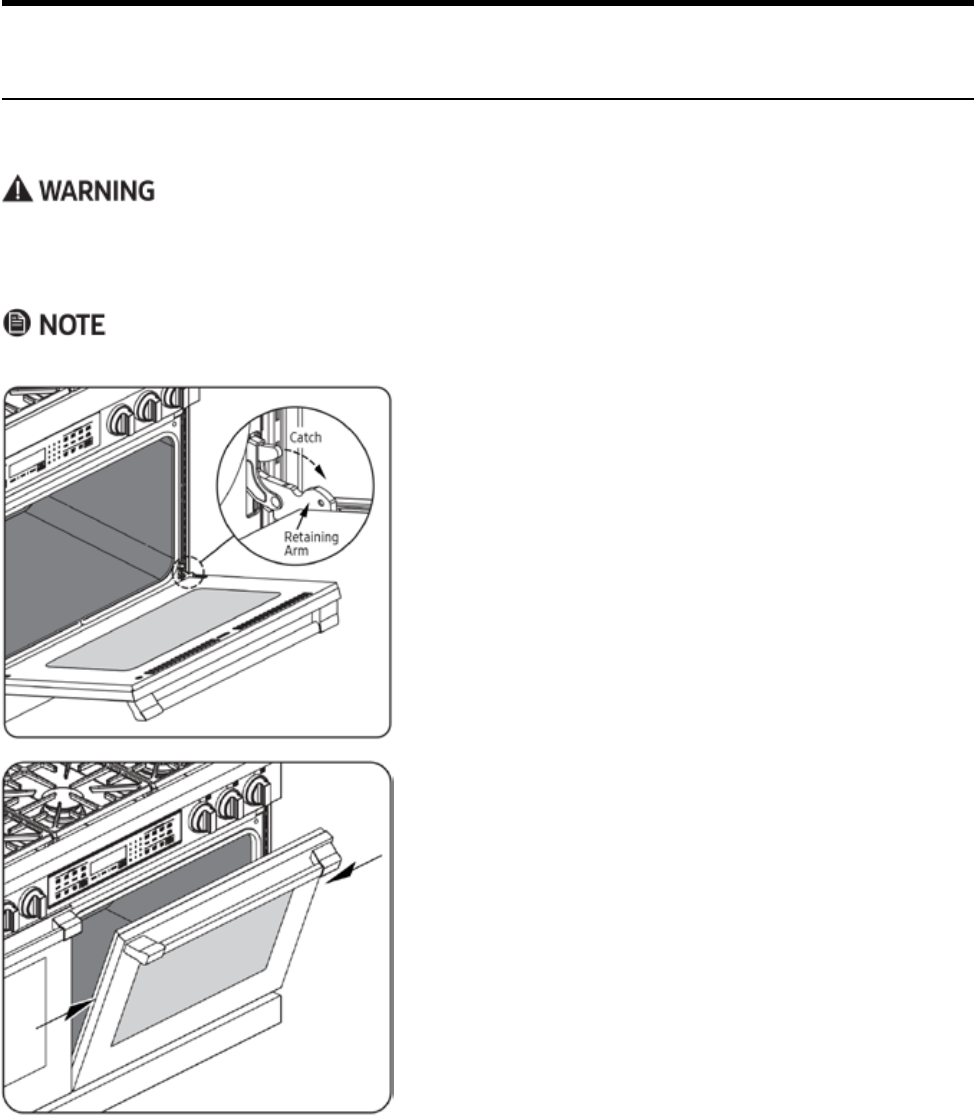 WARNING

NOTE

Catch

Retaining Arm