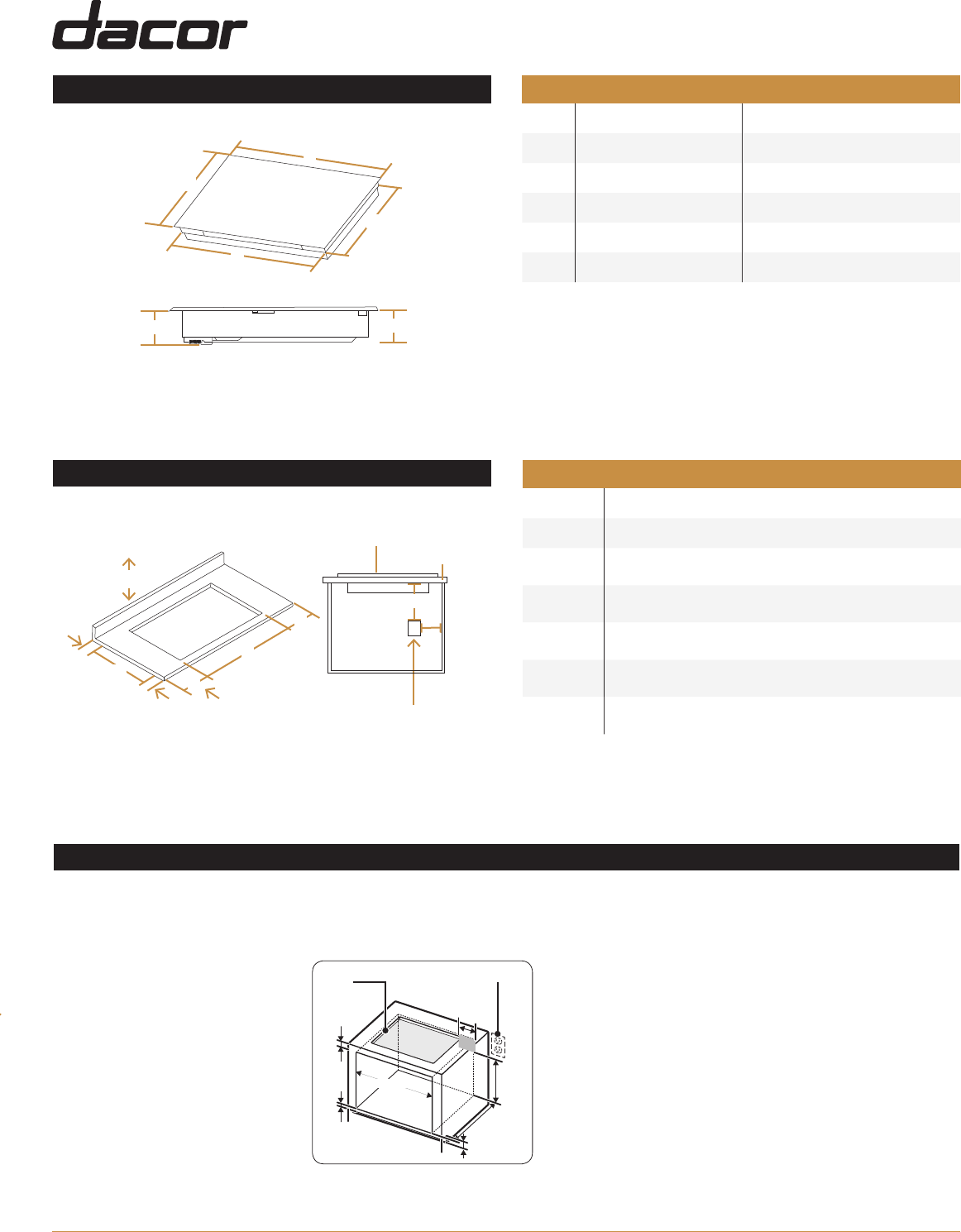 dacor