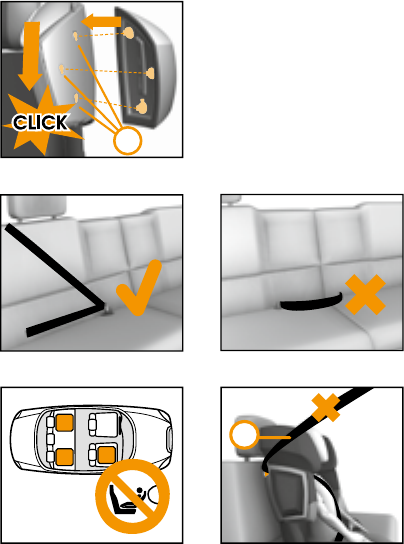 CLICK