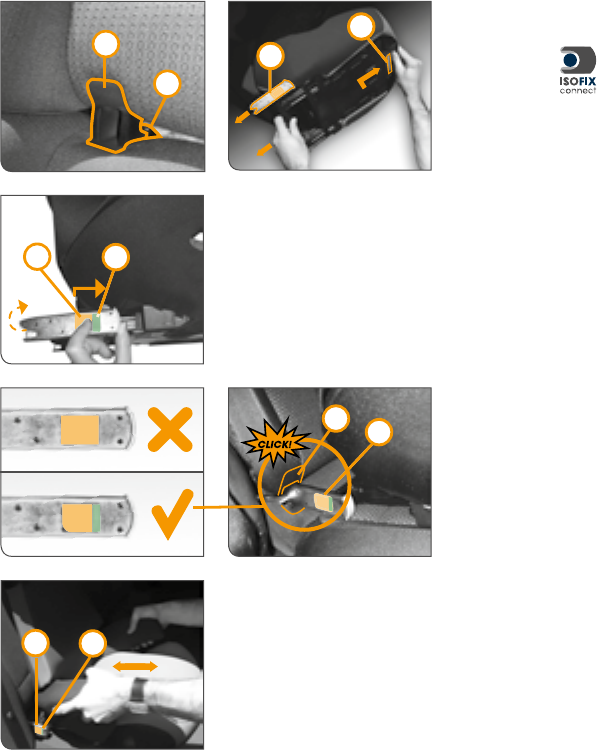 ISOFIX
connect

CLICK!