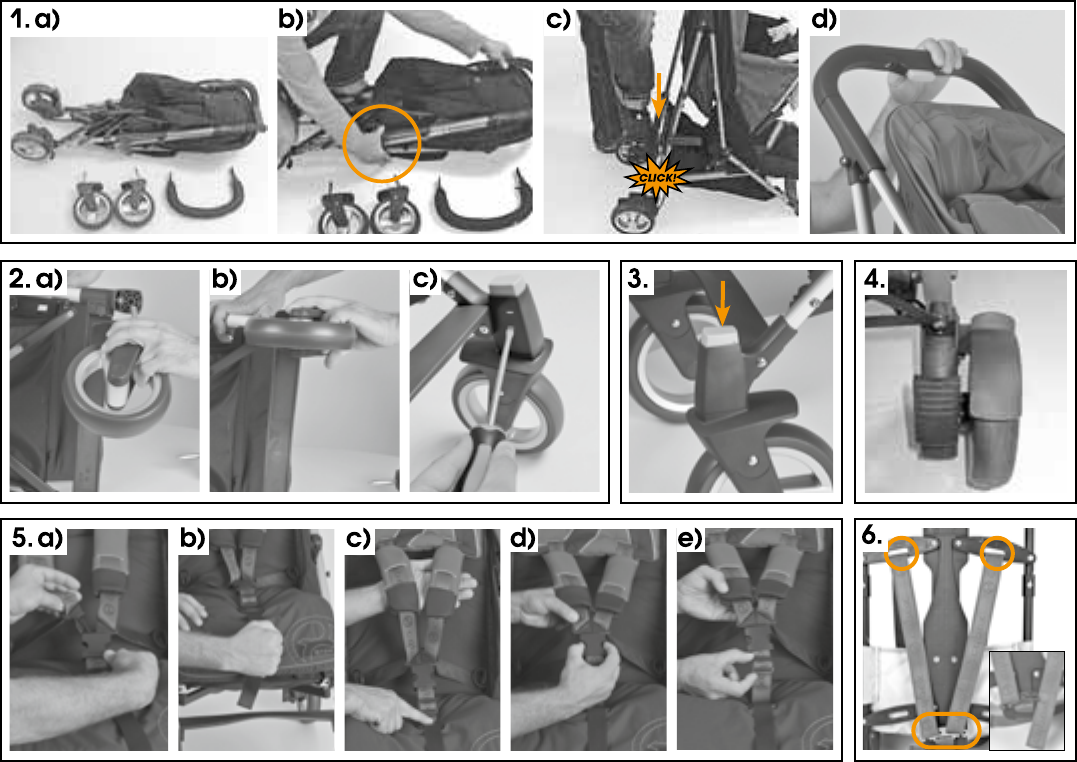 1. a)
b)
c)
CLICK!
d)

2. a)
b)
c)

3.

4.

5. a)
b)
c)
d)
e)

6.