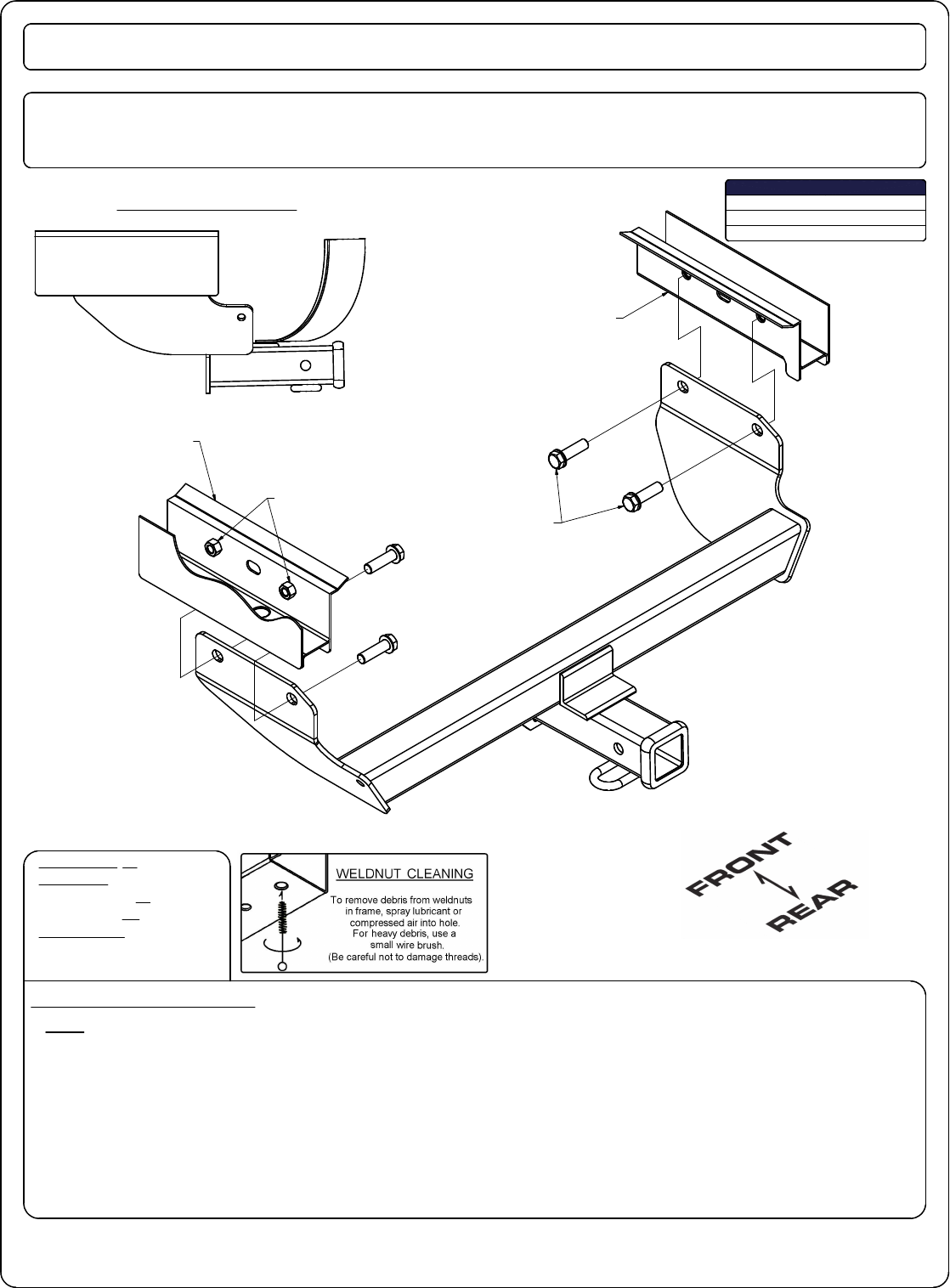 WELDNUT CLEANING

To remove debris from weldnuts in frame, spray lubricant or compressed air into hole. For heavy debris, use a small wire brush. (Be careful not to damage threads).

FRONT

REAR