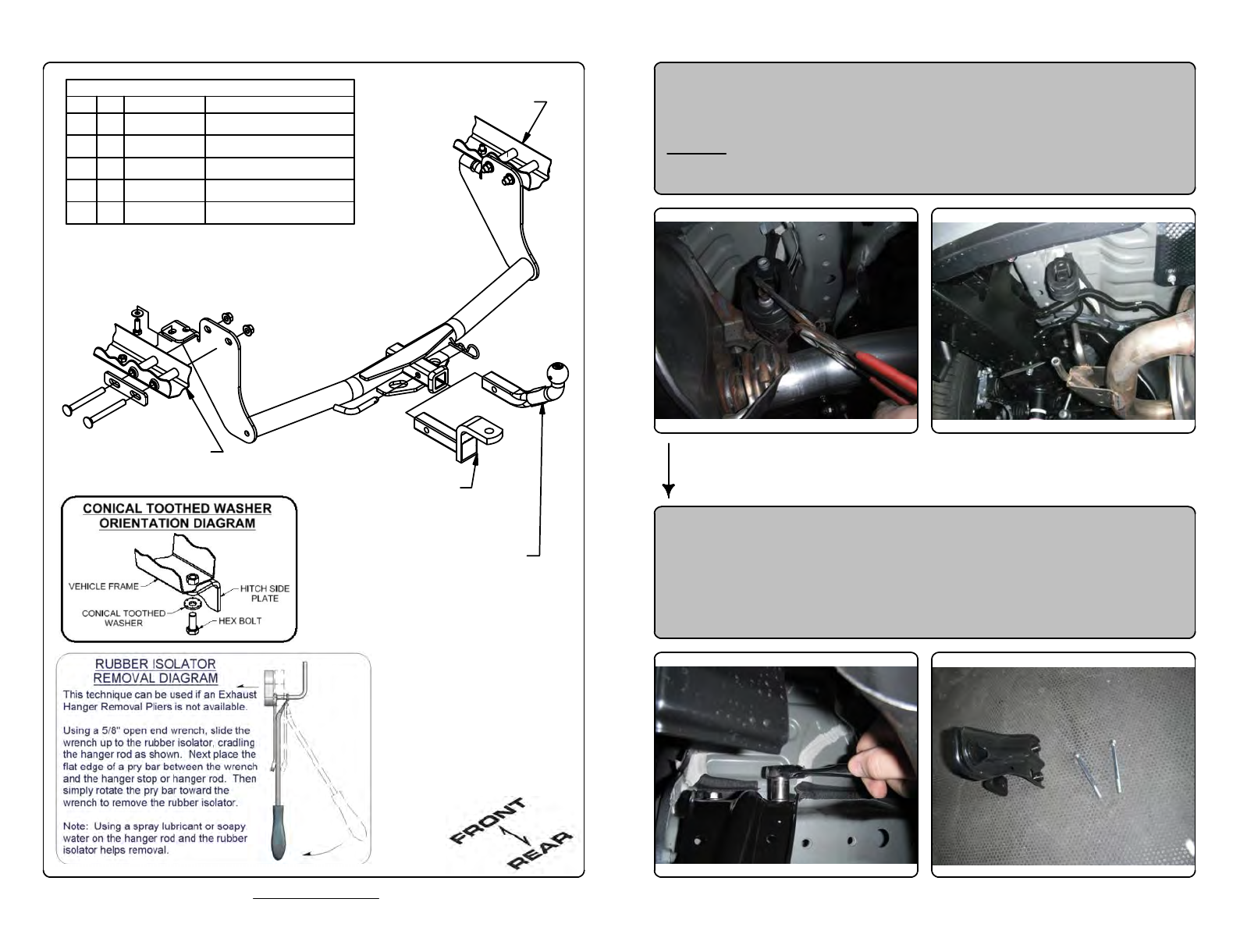 CONICAL TOOTHED WASHER ORIENTATION DIAGRAM

VEHICLE FRAME

HITCH SIDE PLATE

CONICAL TOOTHED WASHER

HEX BOLT

RUBBER ISOLATOR REMOVAL DIAGRAM

This technique can be used if an Exhaust Hanger Removal Pliers is not available.

Using a 5/8" open end wrench, slide the wrench up to the rubber isolator, cradling the hanger rod as shown. Next place the flat edge of a pry bar between the wrench and the hanger stop or hanger rod. Then simply rotate the pry bar toward the wrench to remove the rubber isolator.

Note: Using a spray lubricant or soapy water on the hanger rod and the rubber isolator helps removal.

FRONT

REAR