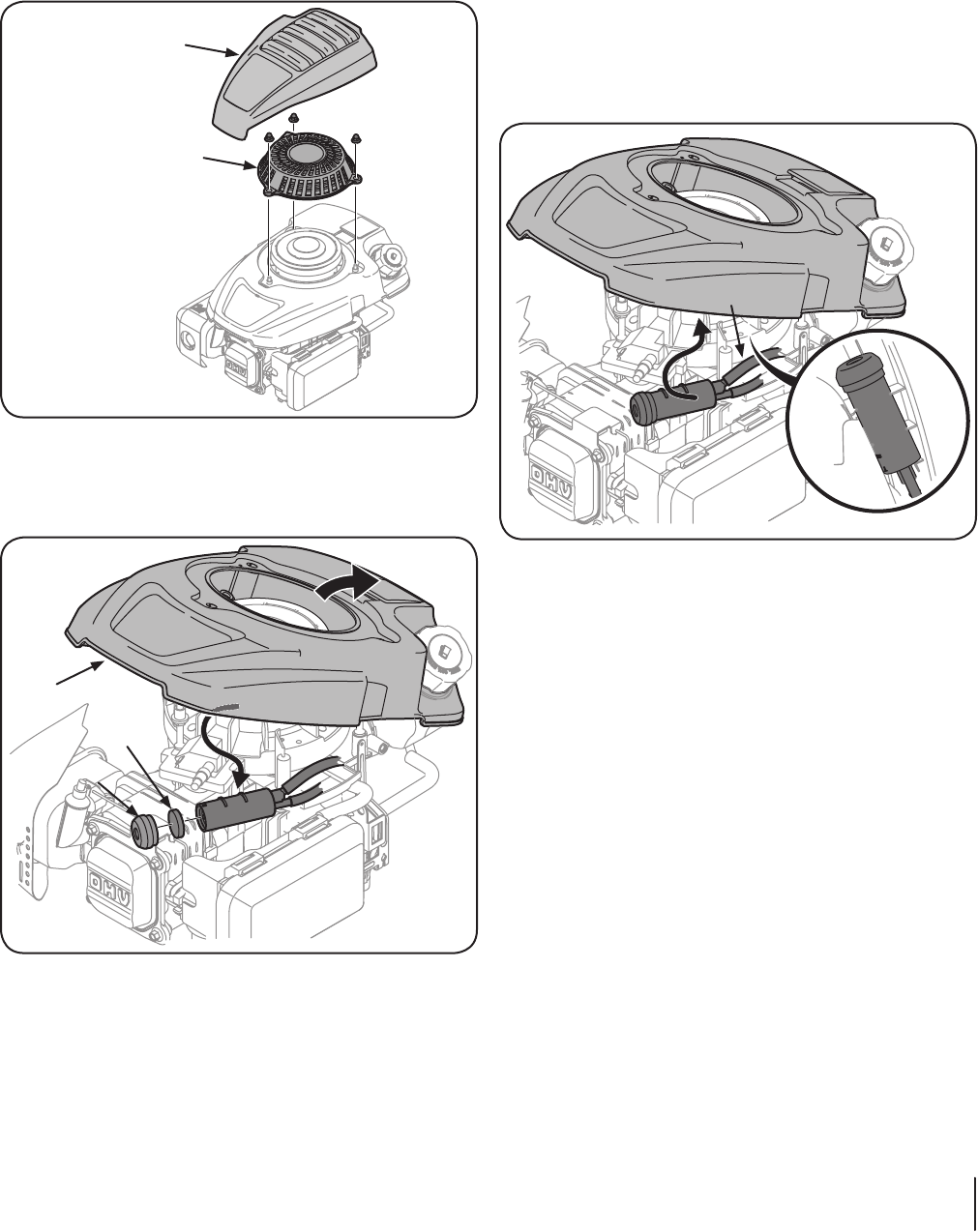 OHV

OHV

OHV