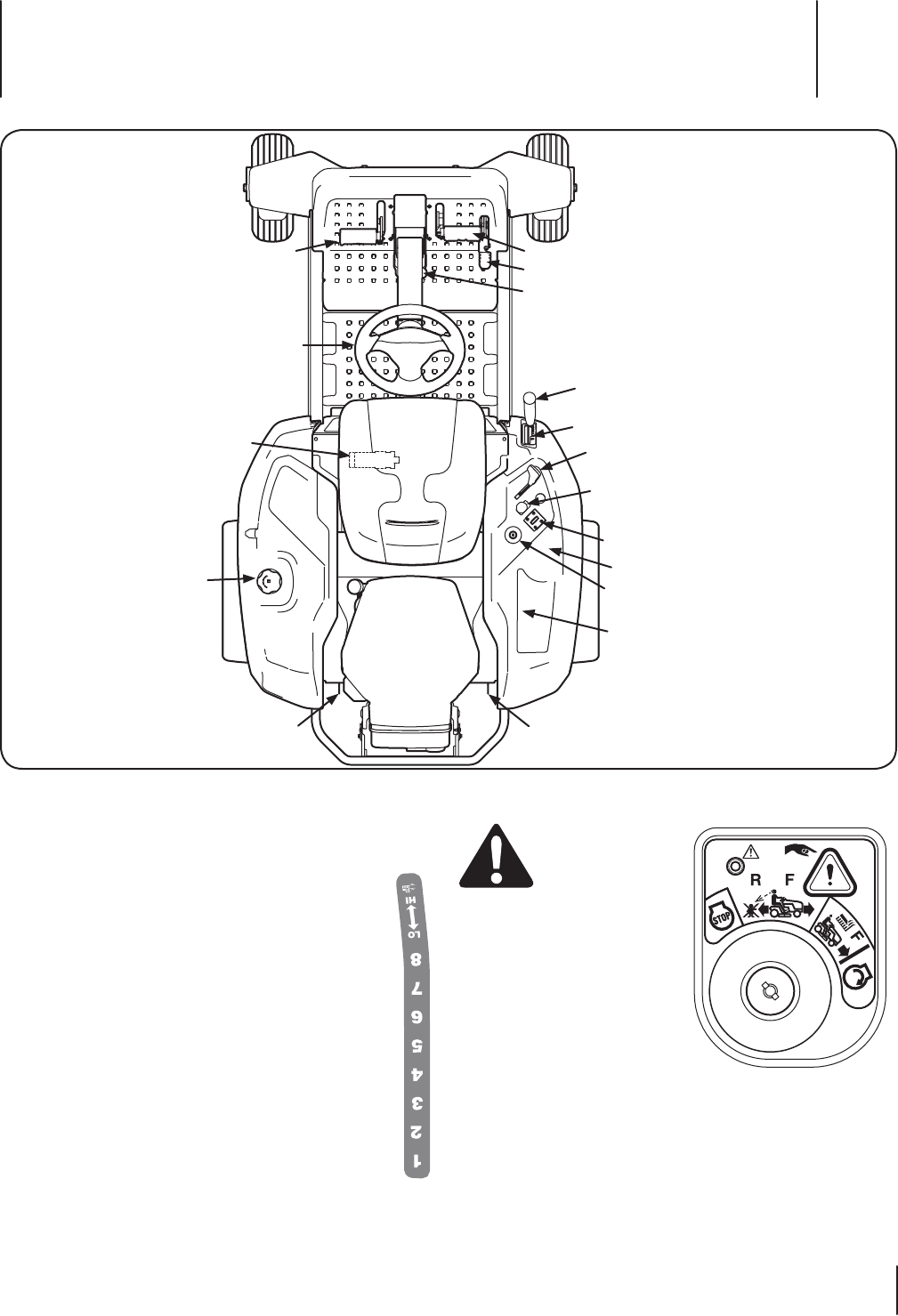 HI
LO
8
7
6
5
4
3
2
1

R F
STOP
F