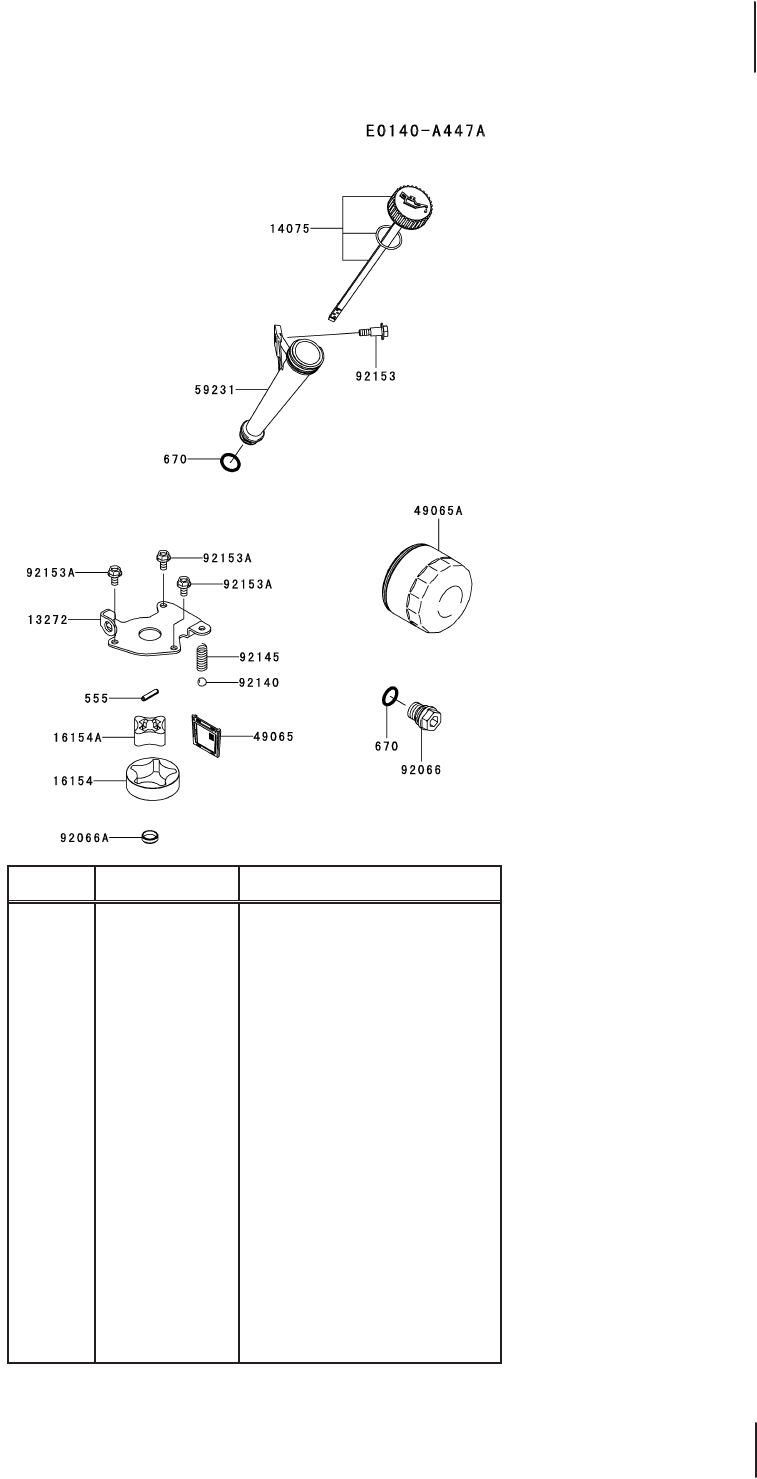 E0140-A447A

14075

92153

59231

670

49065A

92153A

92153A

92153A

13272

92145

92140

555

16154A

49065

16154

670

92066

92066A