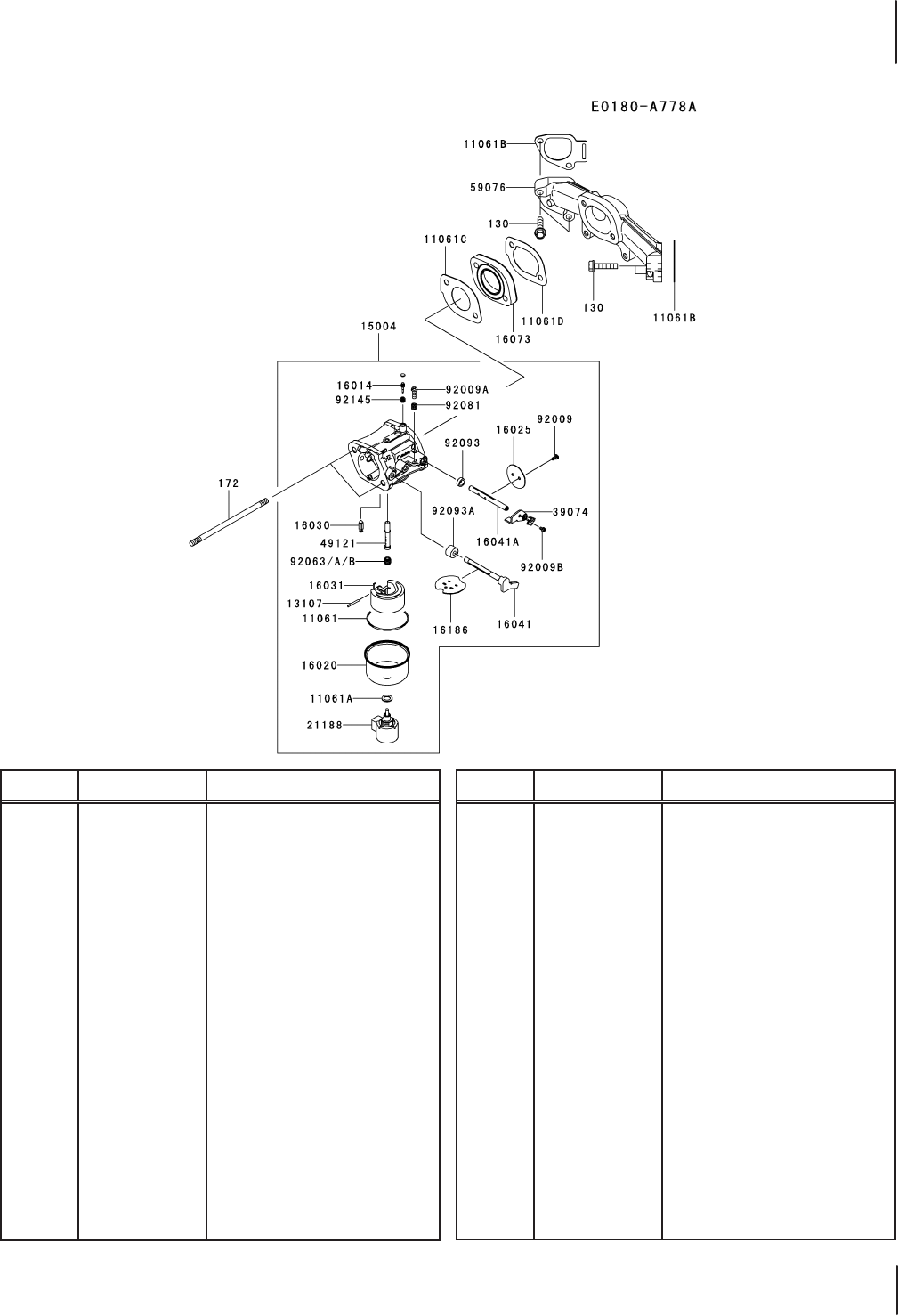 E0180-A778A

11061B
59076
130
11061C
130
11061B
11061D
16073
15004
16014
92009A
92145
92081
92093
16025
92009
172
16030
92093A
39074
49121
16041A
92009B
92063/A/B
16031
13107
11061
16186
16041
16020
11061A
21188