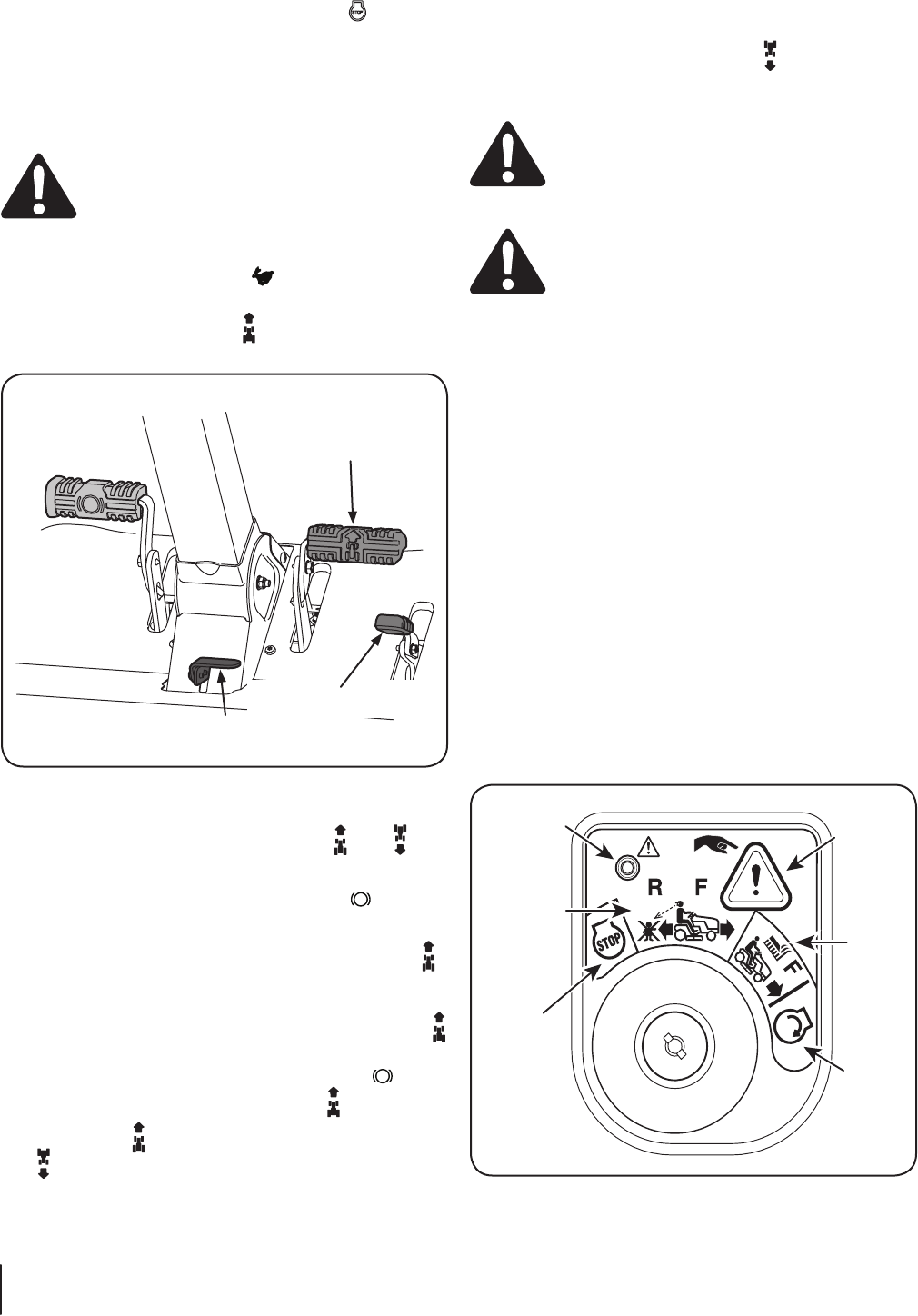 STOP

R F

STOP

F