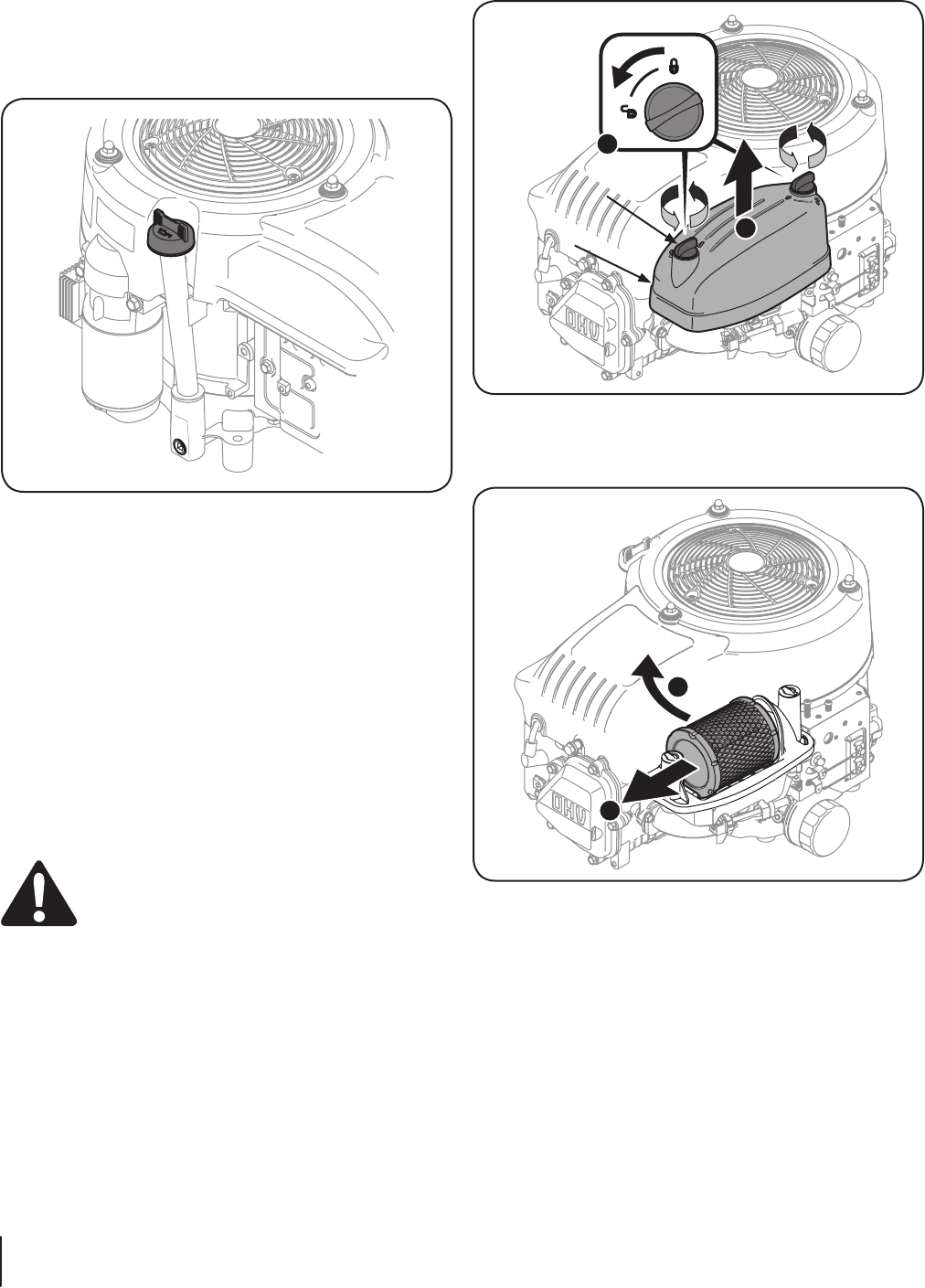 OHV

OHV