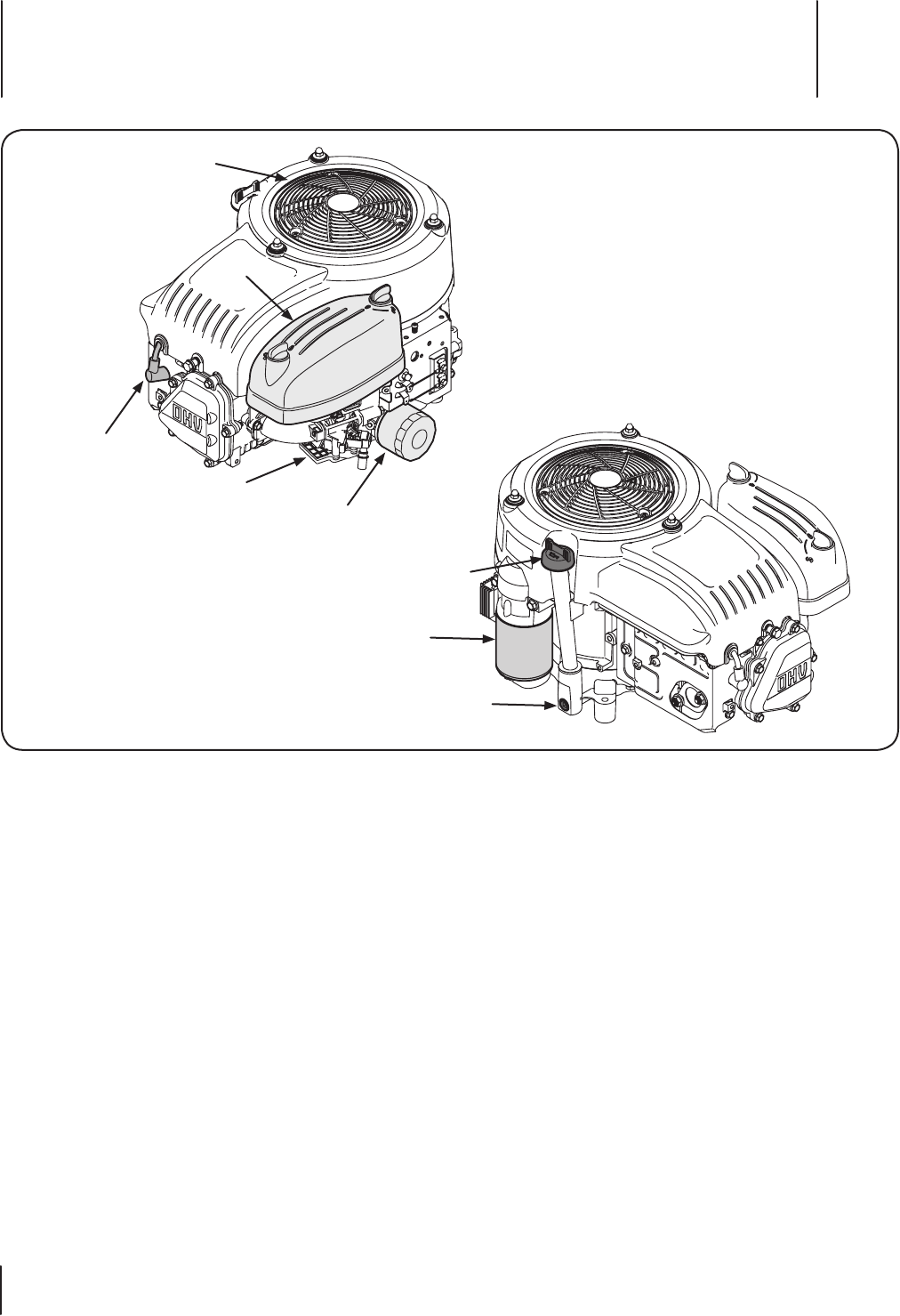 OHV

OHV