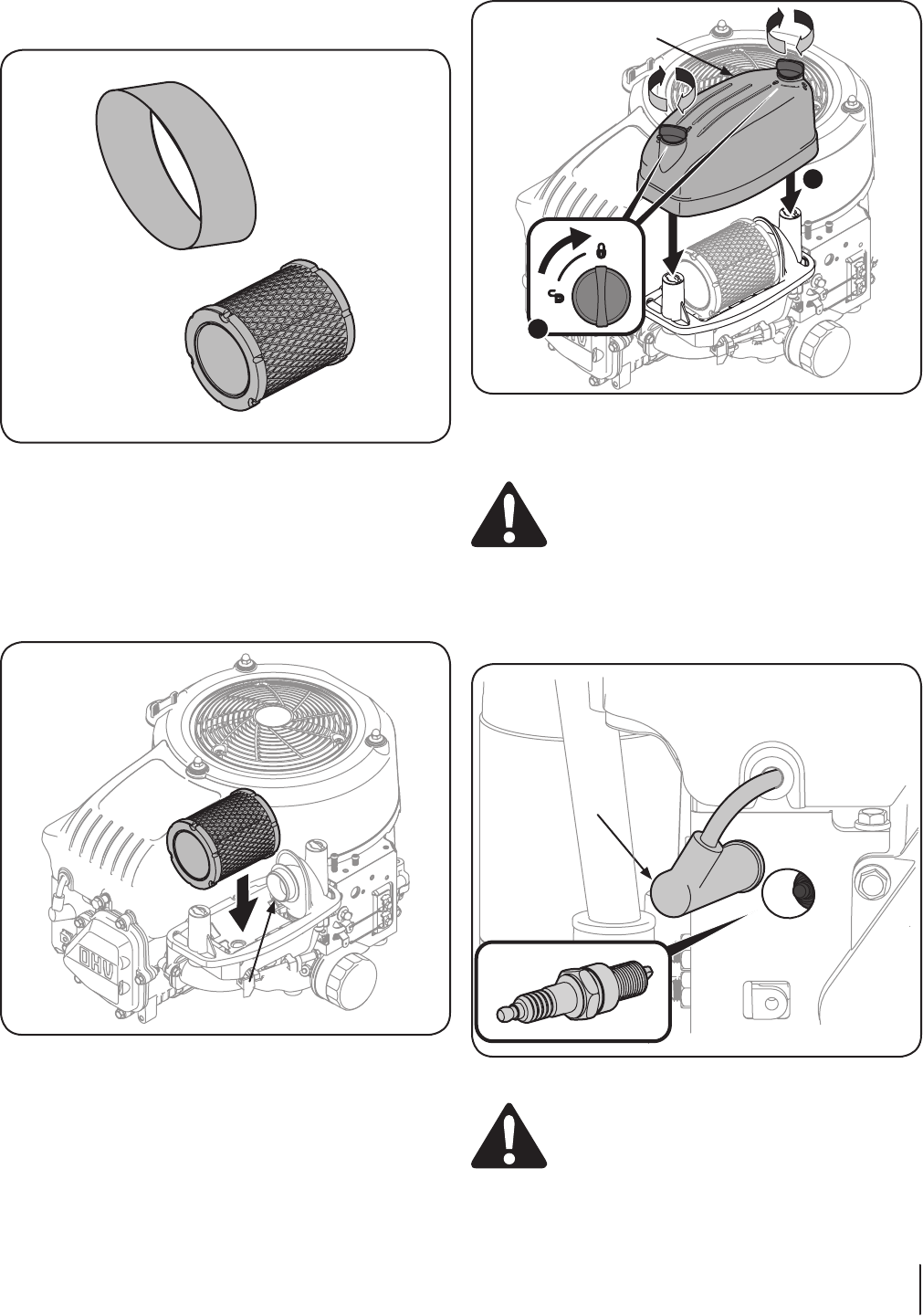 OHV