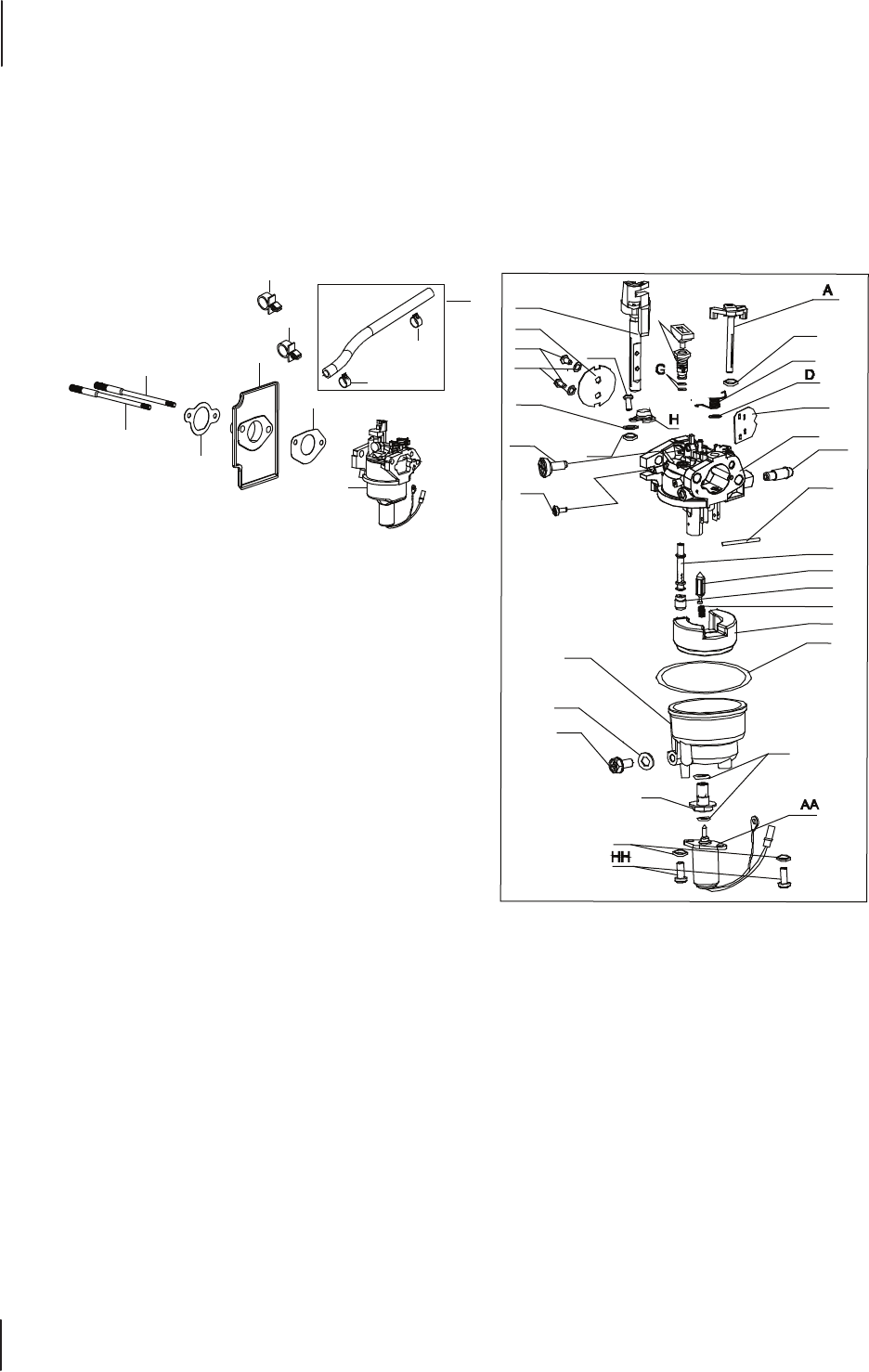 A
G
D
H
AA
HH