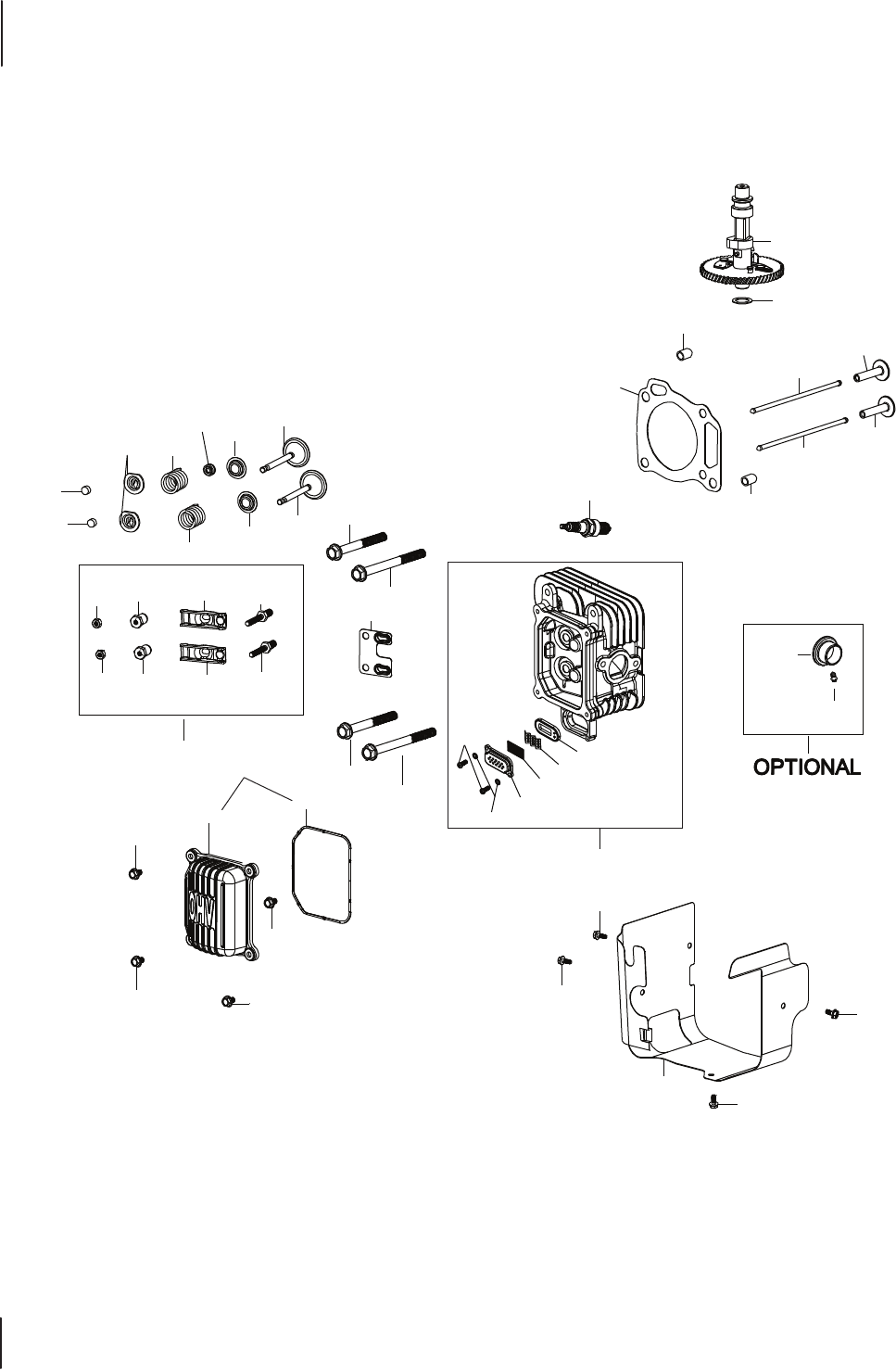 OPTIONAL

OHV